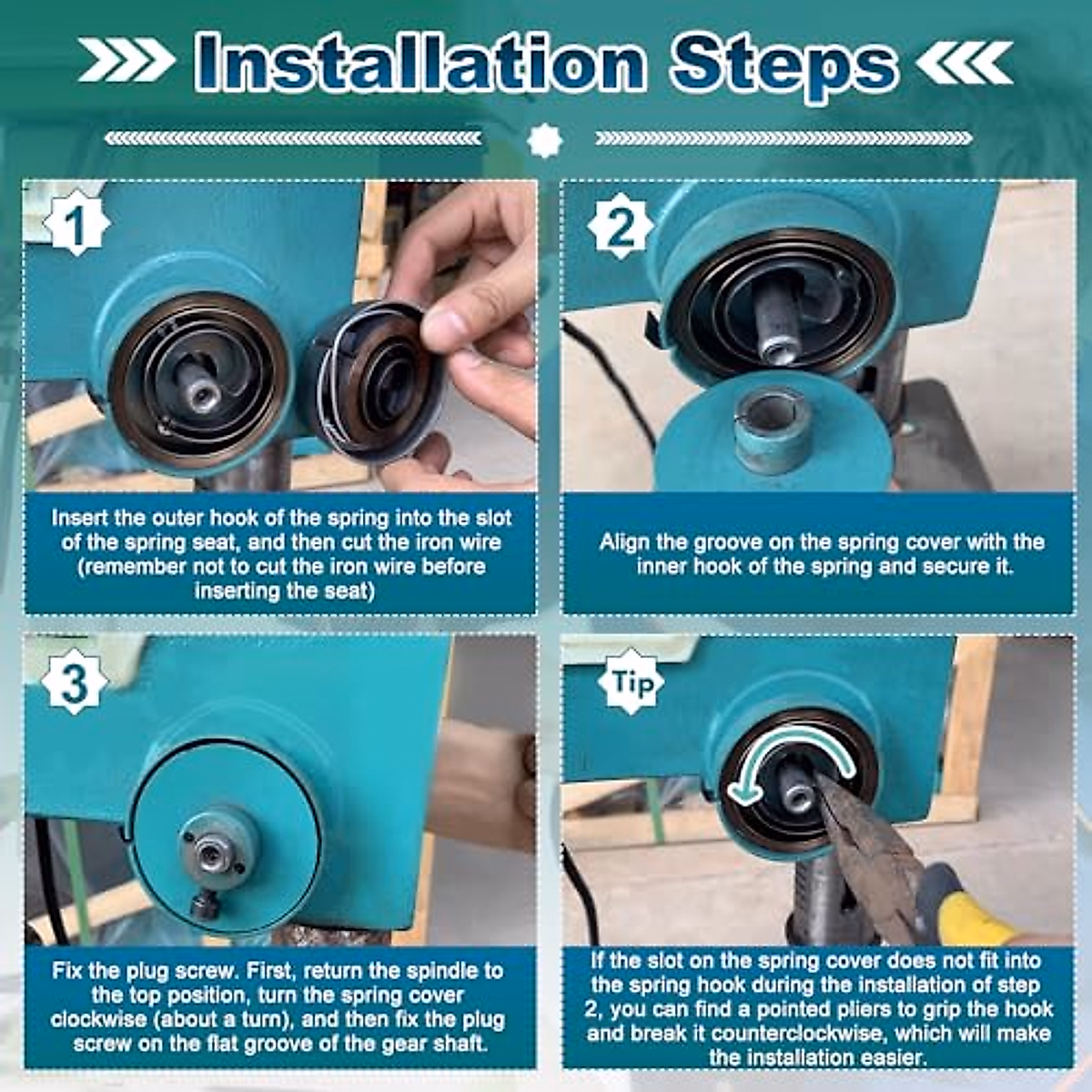 Installation Steps

1

Insert the outer hook of the spring into the slot of the spring seat, and then cut the iron wire (remember not to cut the iron wire before inserting the seat)

2

Align the groove on the spring cover with the inner hook of the spring and secure it.

3

Fix the plug screw. First, return the spindle to the top position, turn the spring cover clockwise (about a turn), and then fix the plug screw on the flat groove of the gear shaft.

Tip

If the slot on the spring cover does not fit into the spring hook during the installation of step 2, you can find a pointed pliers to grip the hook and break it counterclockwise, which will make the installation easier.