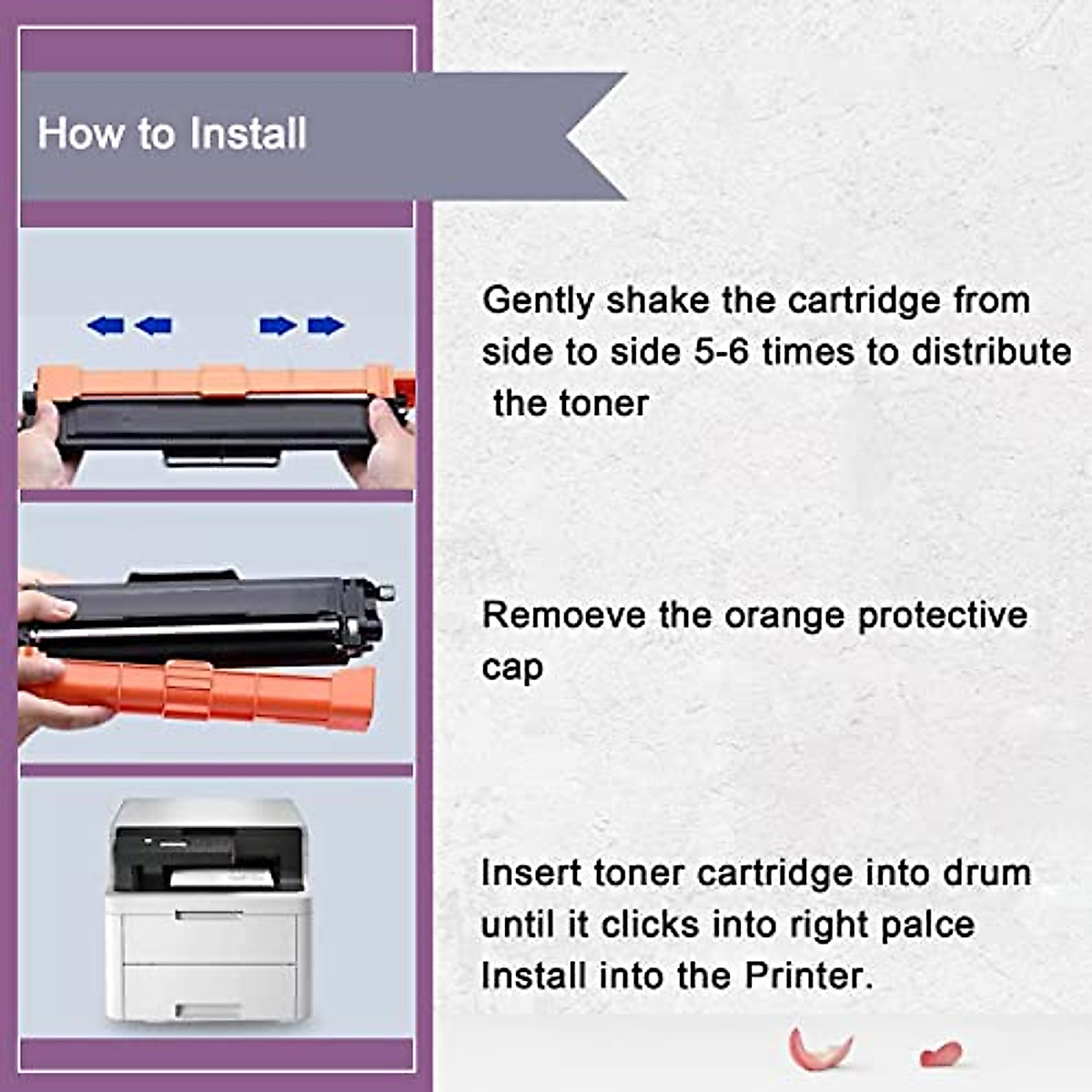 How to Install

Gently shake the cartridge from side to side 5-6 times to distribute the toner

Remoeve the orange protective cap

Insert toner cartridge into drum until it clicks into right palce Install into the Printer.