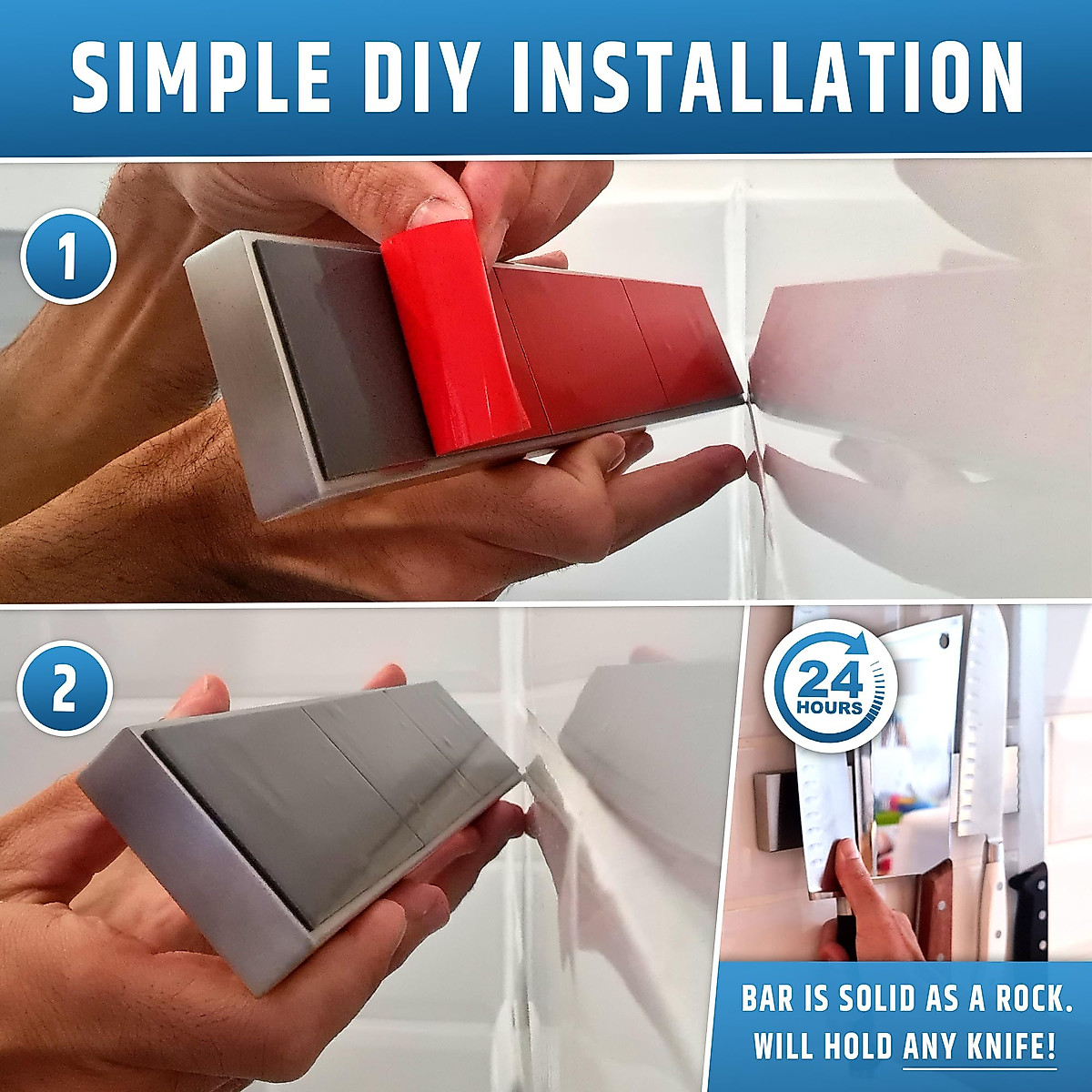 SIMPLE DIY INSTALLATION

1

2

24 HOURS

BAR IS SOLID AS A ROCK. WILL HOLD ANY KNIFE!