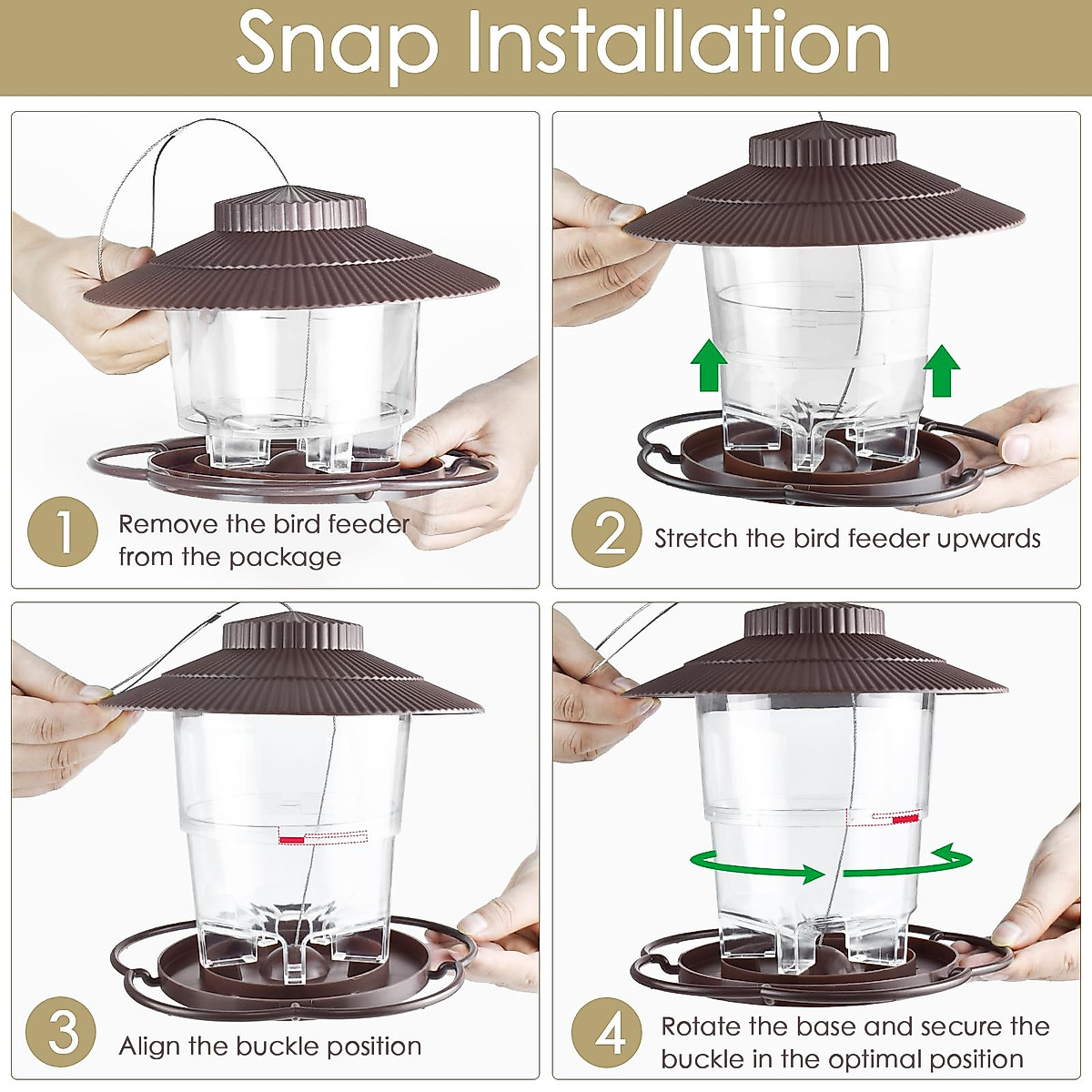 Snap Installation

1 Remove the bird feeder from the package

2 Stretch the bird feeder upwards

3 Align the buckle position

4 Rotate the base and secure the buckle in the optimal position