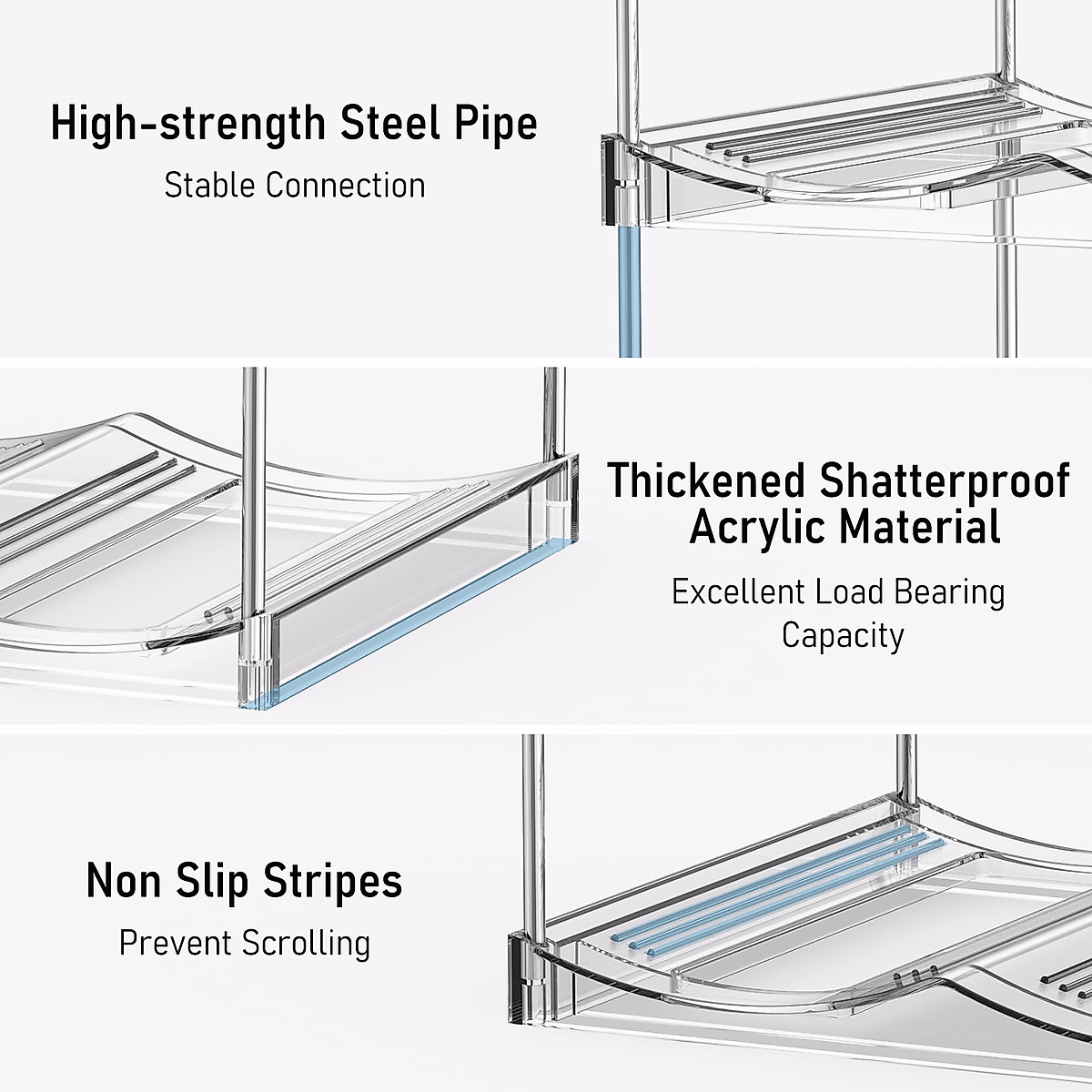 High-strength Steel Pipe
Stable Connection

Thickened Shatterproof Acrylic Material
Excellent Load Bearing Capacity

Non Slip Stripes
Prevent Scrolling