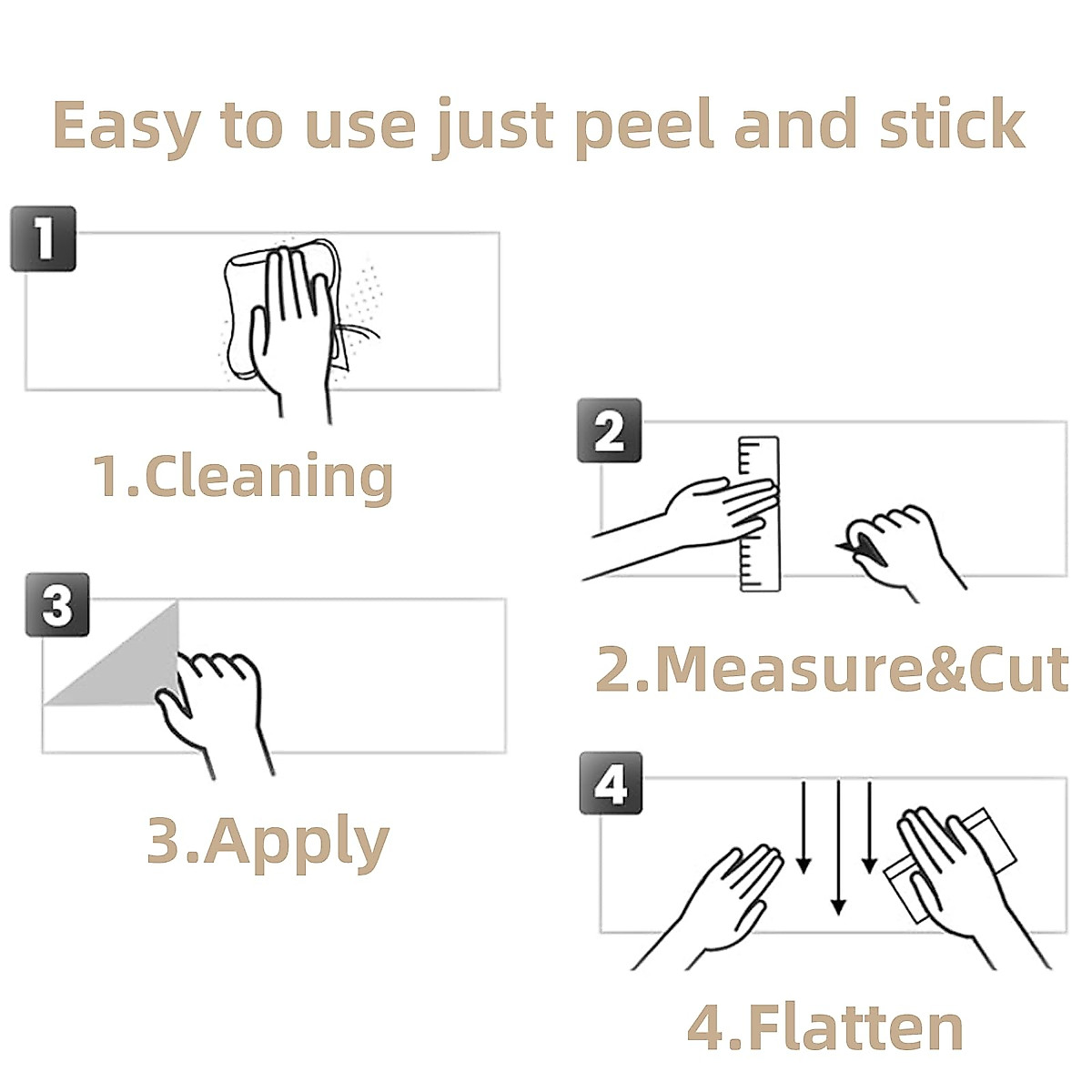 Easy to use just peel and stick

1

1.Cleaning

2

2.Measure&Cut

3

3.Apply

4

4.Flatten