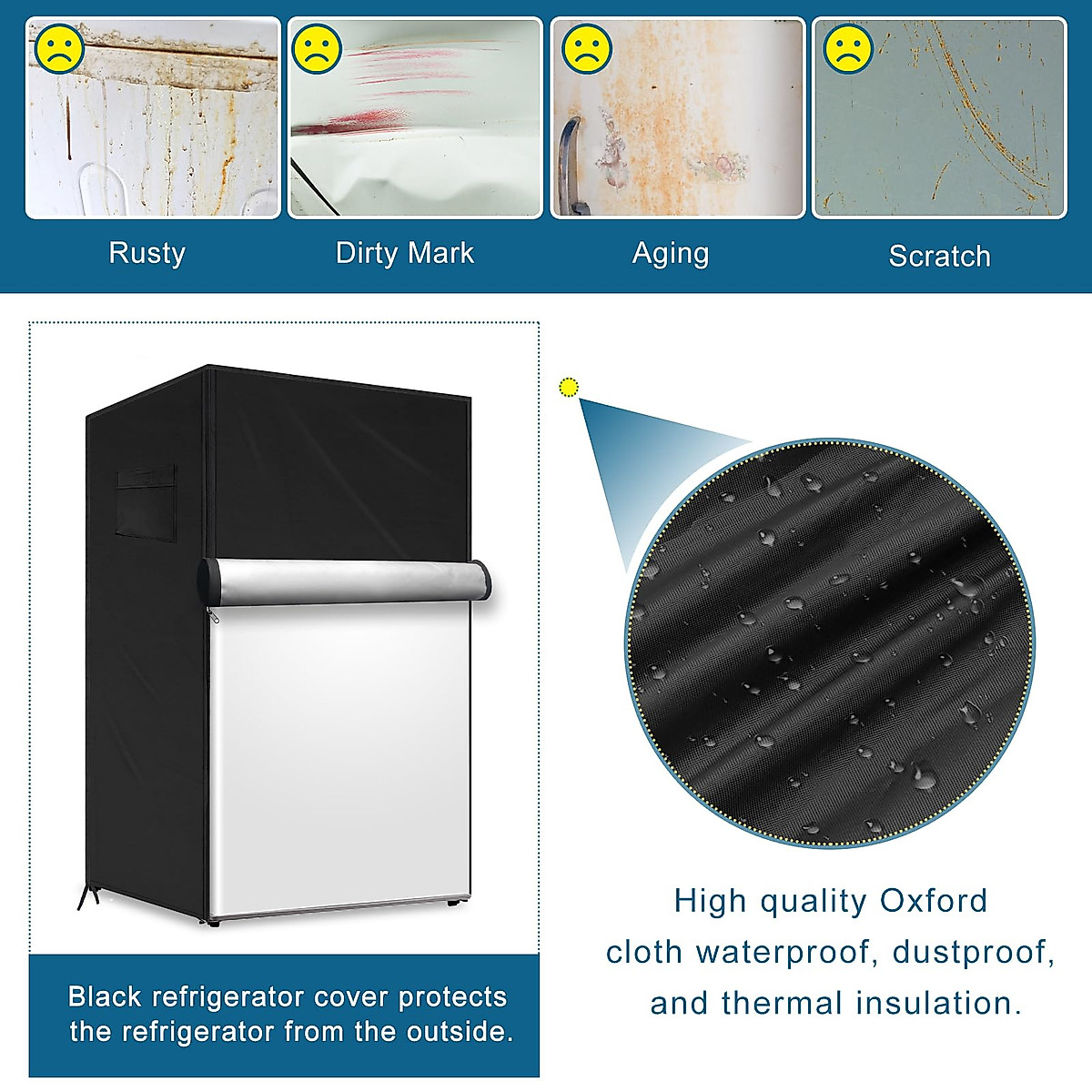 Rusty

Dirty Mark

Aging

Scratch

Black refrigerator cover protects the refrigerator from the outside.

High quality Oxford cloth waterproof, dustproof, and thermal insulation.