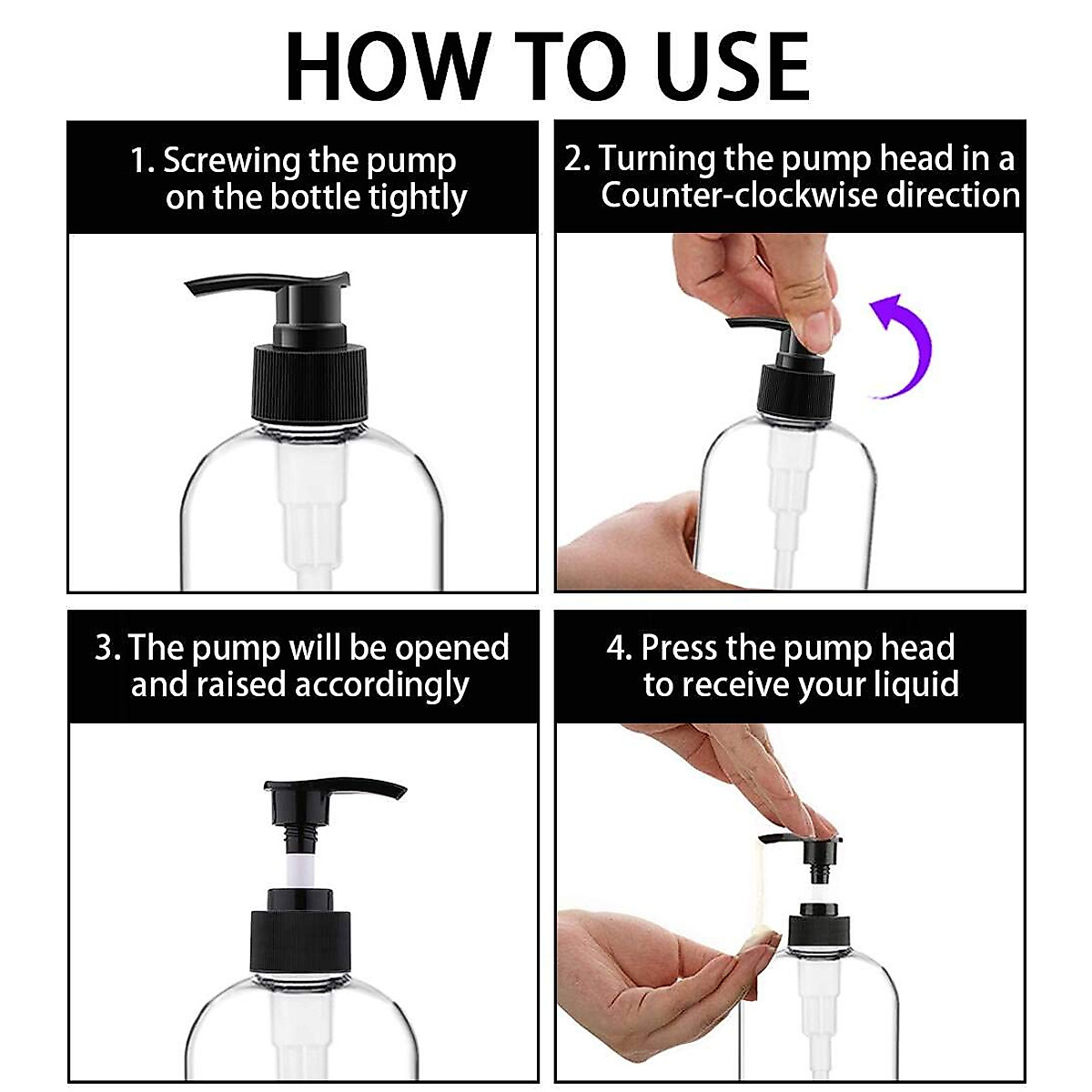 HOW TO USE

1. Screwing the pump on the bottle tightly

2. Turning the pump head in a Counter-clockwise direction

3. The pump will be opened and raised accordingly

4. Press the pump head to receive your liquid