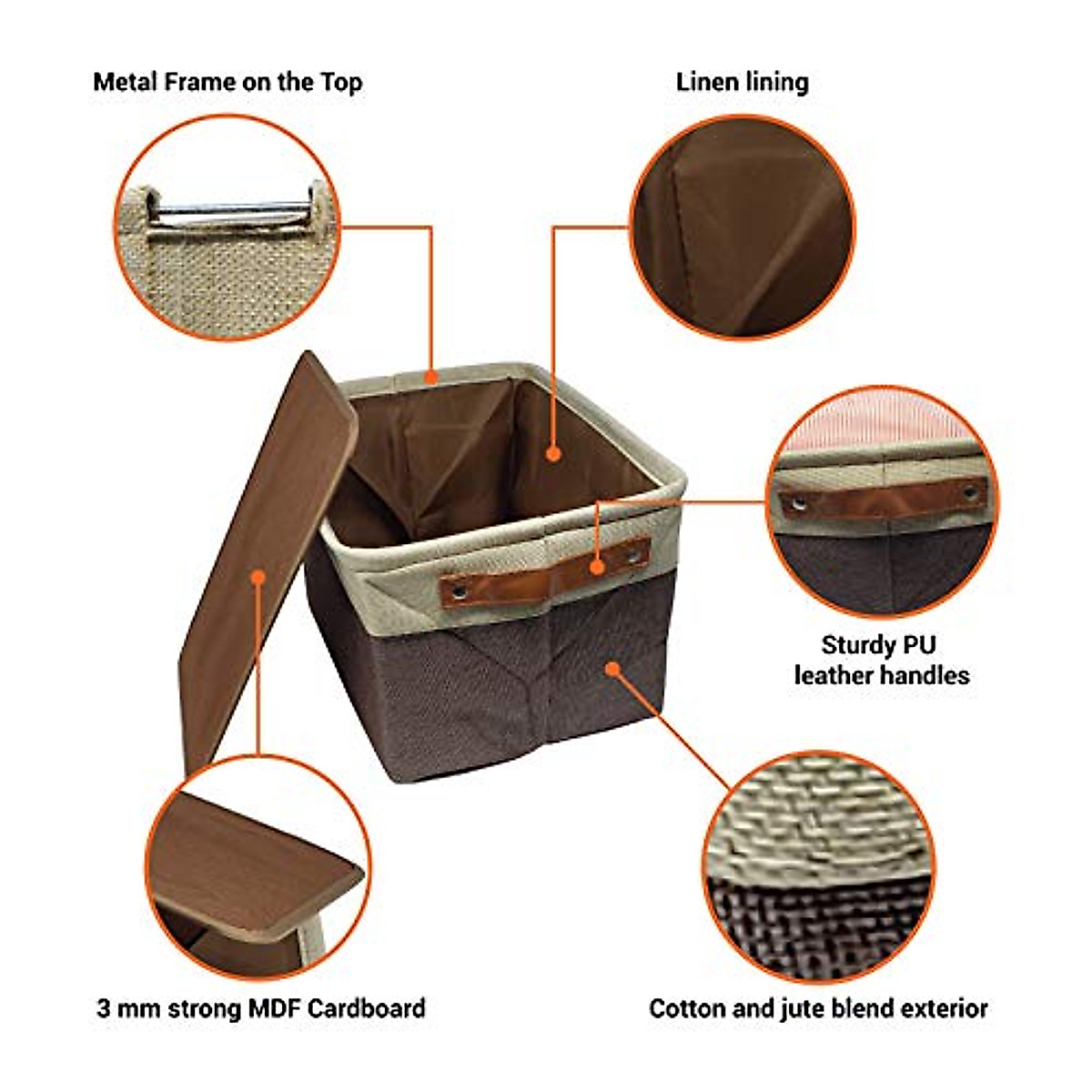 Metal Frame on the Top

Linen lining

Sturdy PU leather handles

3 mm strong MDF Cardboard

Cotton and jute blend exterior