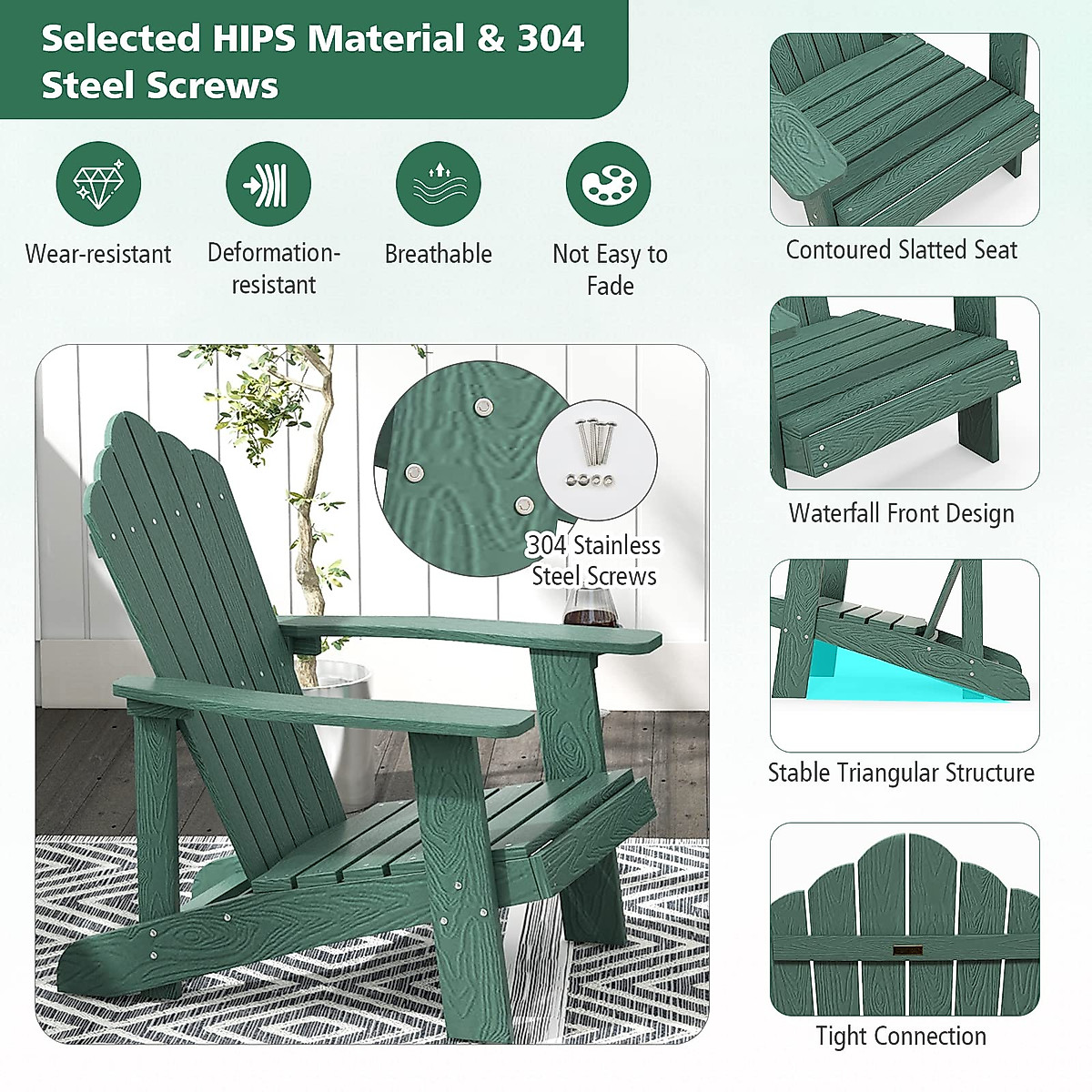 Selected HIPS Material & 304 Steel Screws

Wear-resistant

Deformation-resistant

Breathable

Not Easy to Fade

304 Stainless Steel Screws

Contoured Slatted Seat

Waterfall Front Design

Stable Triangular Structure

Tight Connection