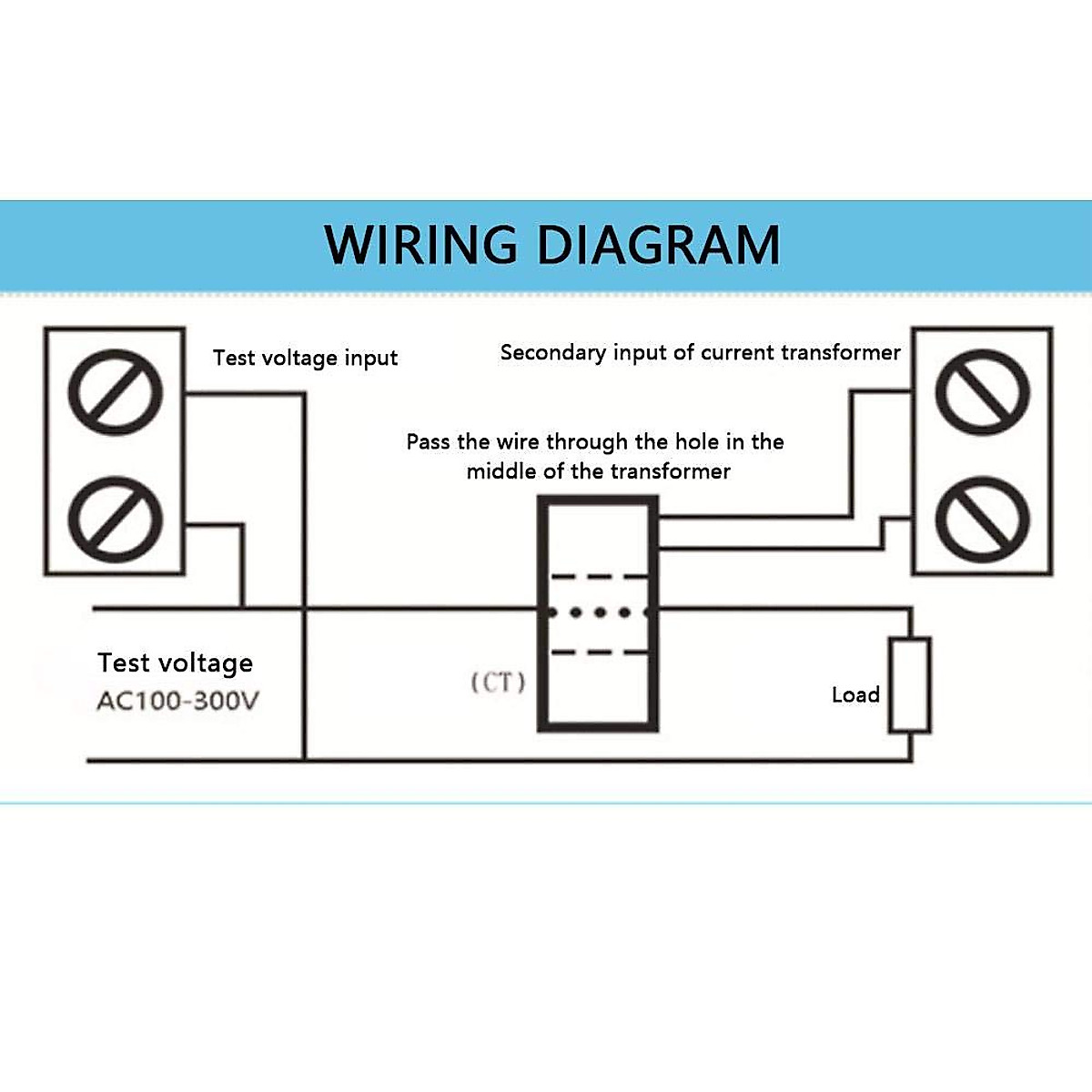 WIRING DIAGRAM

Test voltage input

Secondary input of current transformer

Pass the wire through the hole in the middle of the transformer

Test voltage
AC100-300V

(CT)

Load