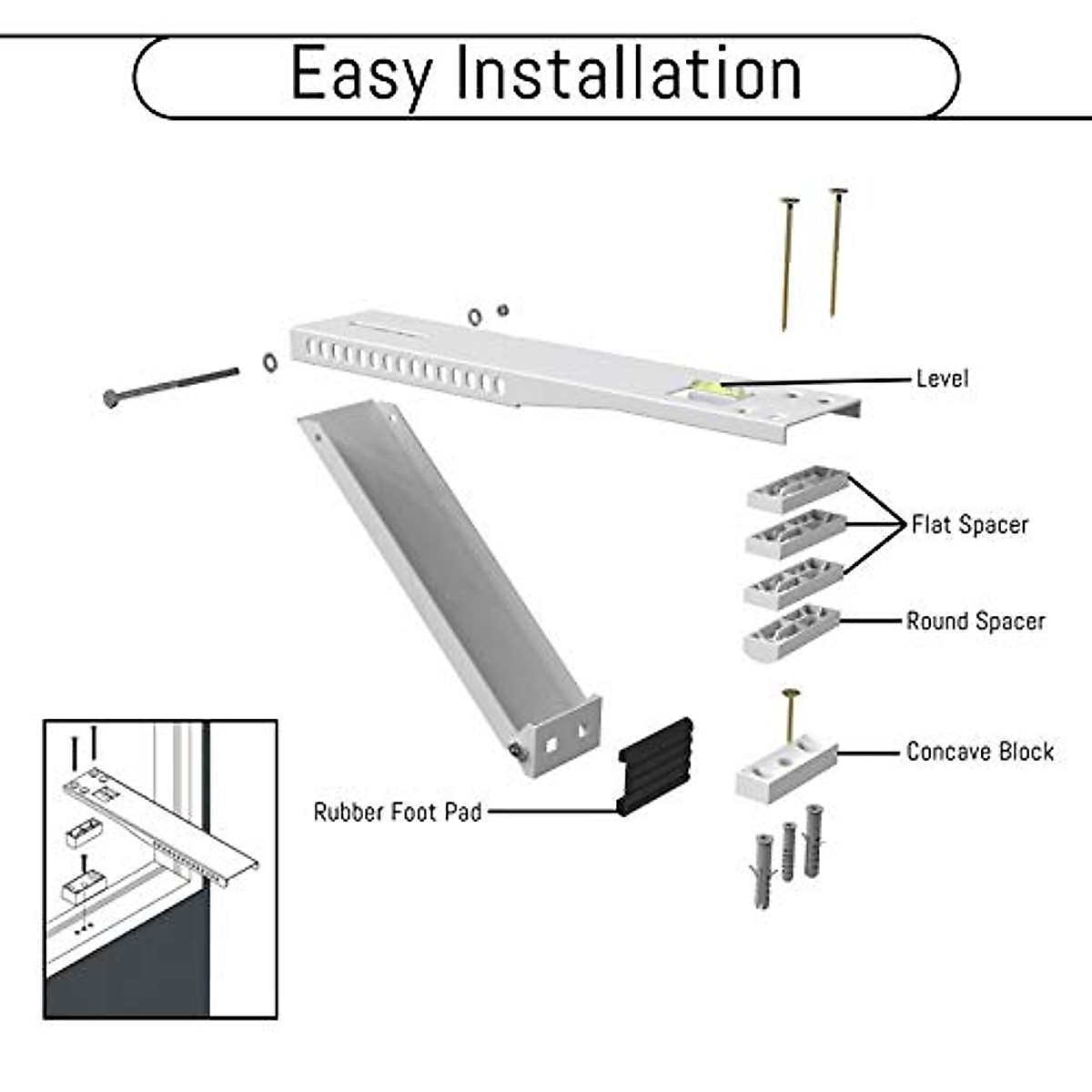 Easy Installation

Level

Flat Spacer

Round Spacer

Concave Block

Rubber Foot Pad