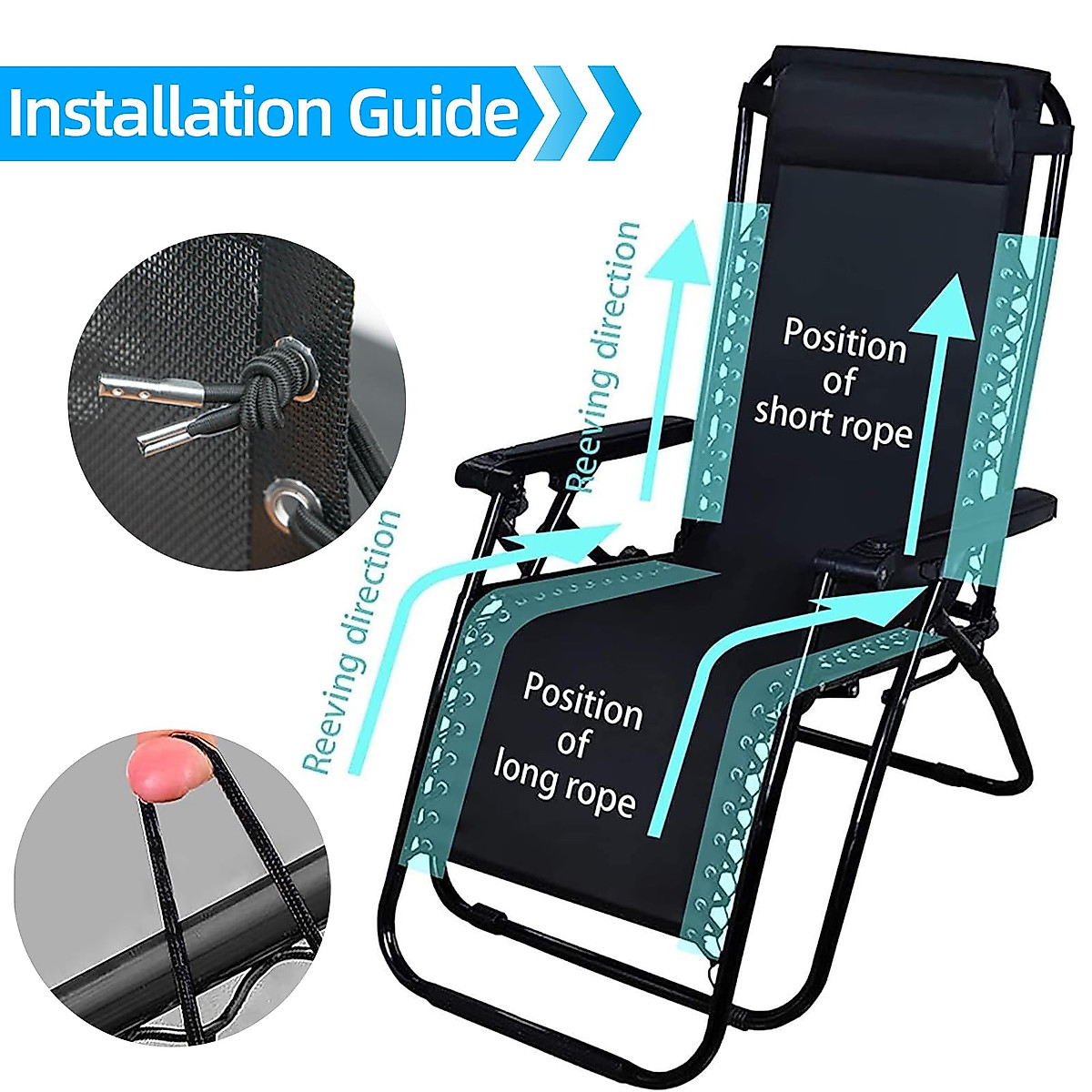 Installation Guide

Reeving direction

Position of short rope

Reeving direction

Position of long rope