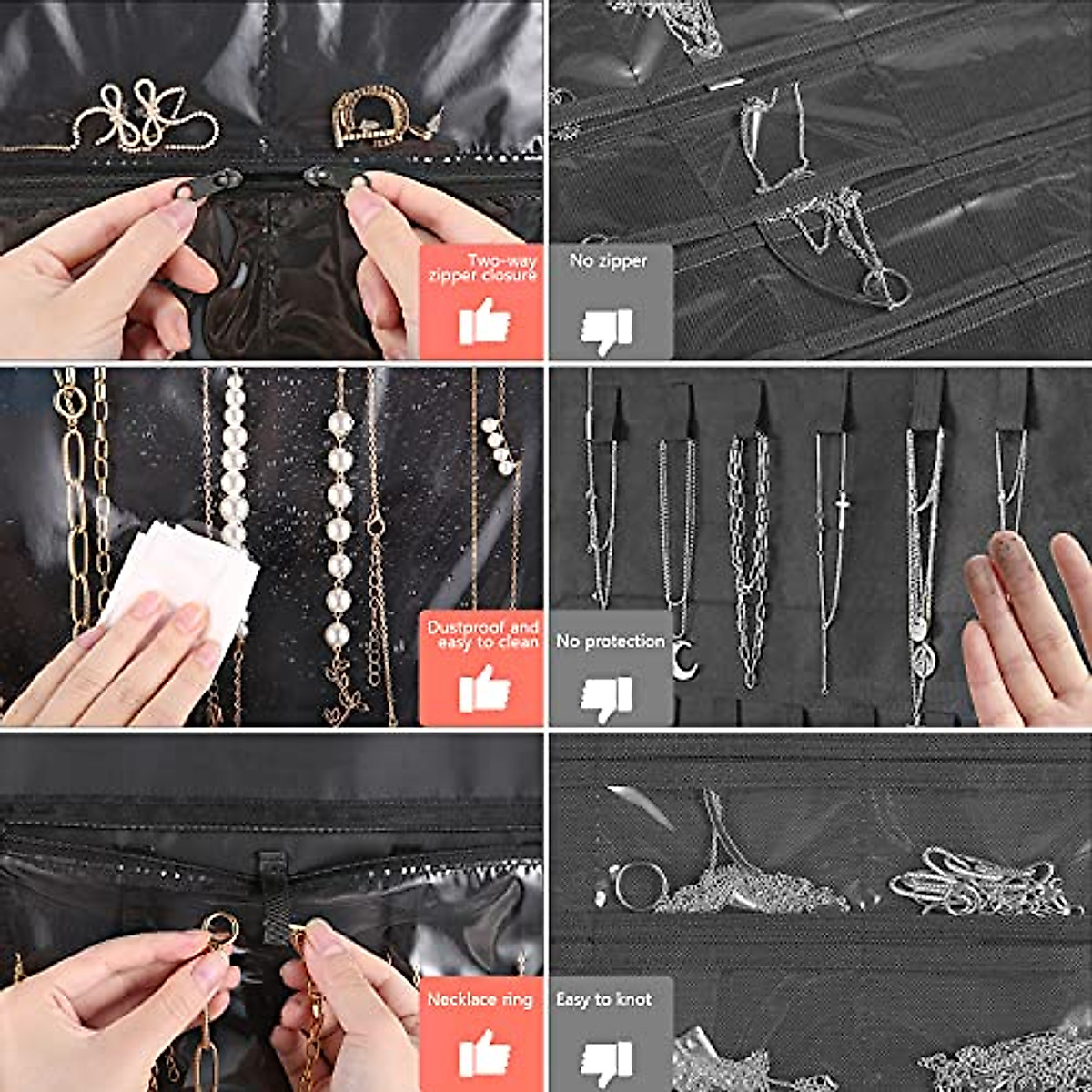 Two-way zipper closure

No zipper

Dustproof and easy to clean

No protection

Necklace ring

Easy to knot