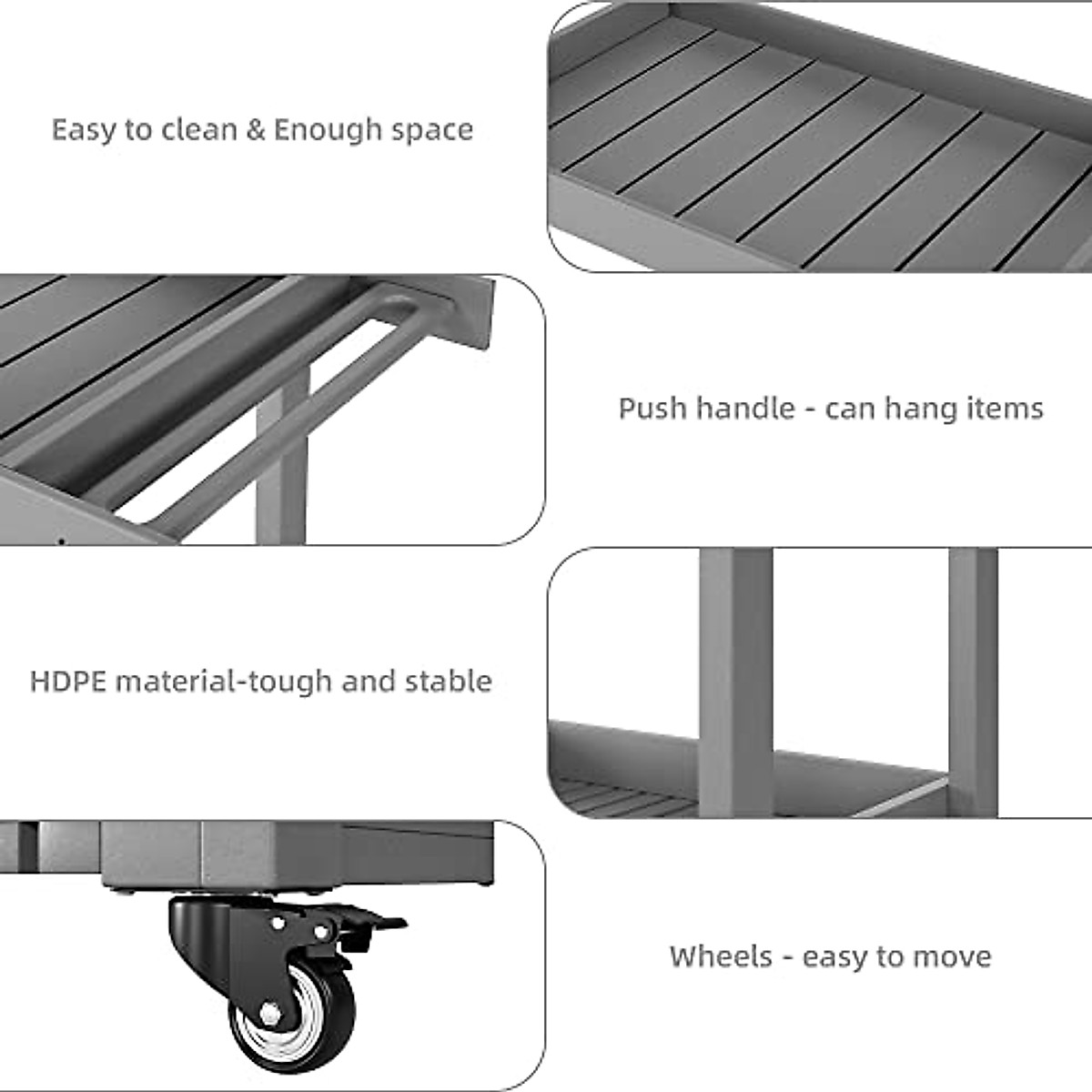 Easy to clean & Enough space

Push handle - can hang items

HDPE material-tough and stable

Wheels - easy to move