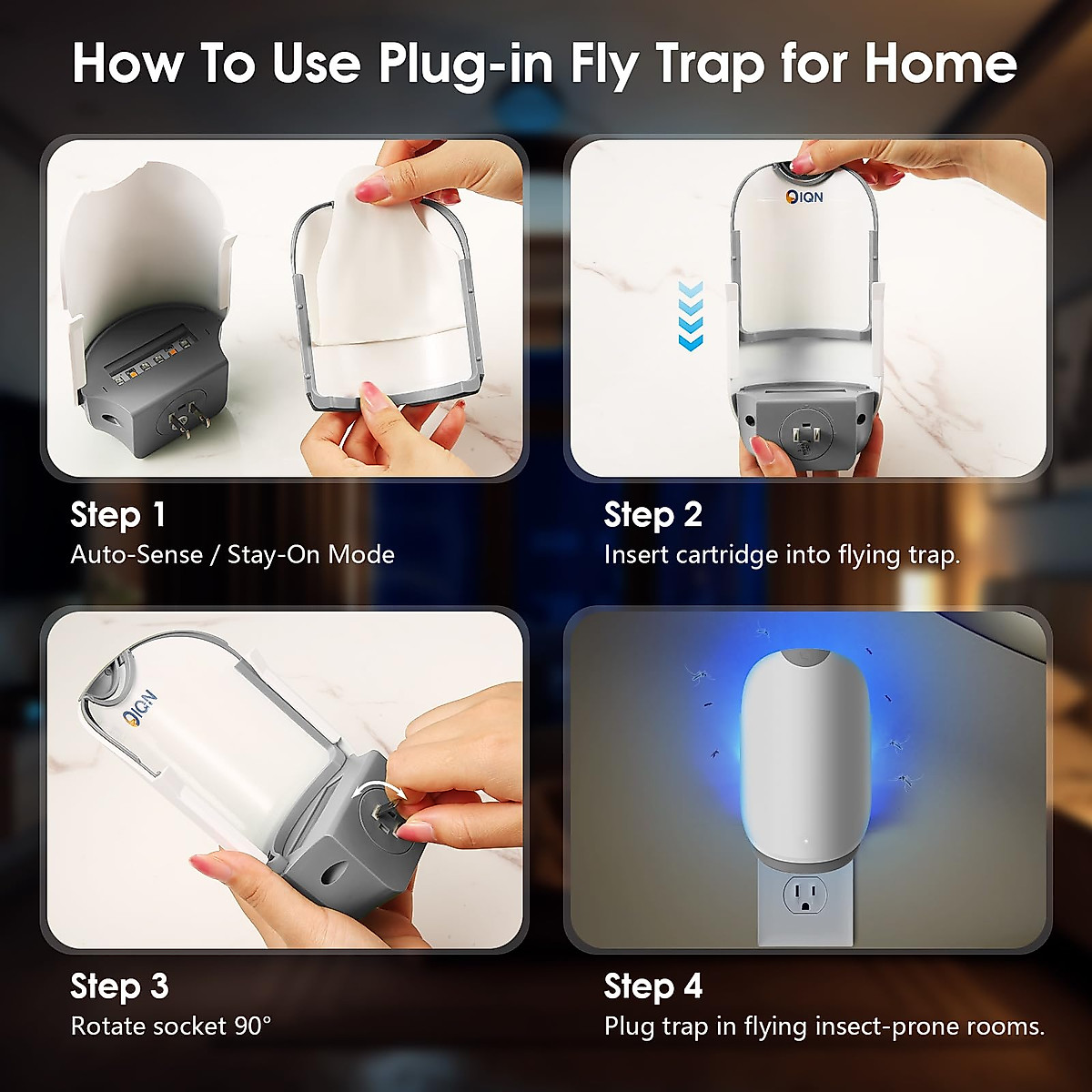 How To Use Plug-in Fly Trap for Home

QIQN

Step 1
Auto-Sense / Stay-On Mode

Step 2
Insert cartridge into flying trap.

QIQN

Step 3
Rotate socket 90°

Step 4
Plug trap in flying insect-prone rooms.