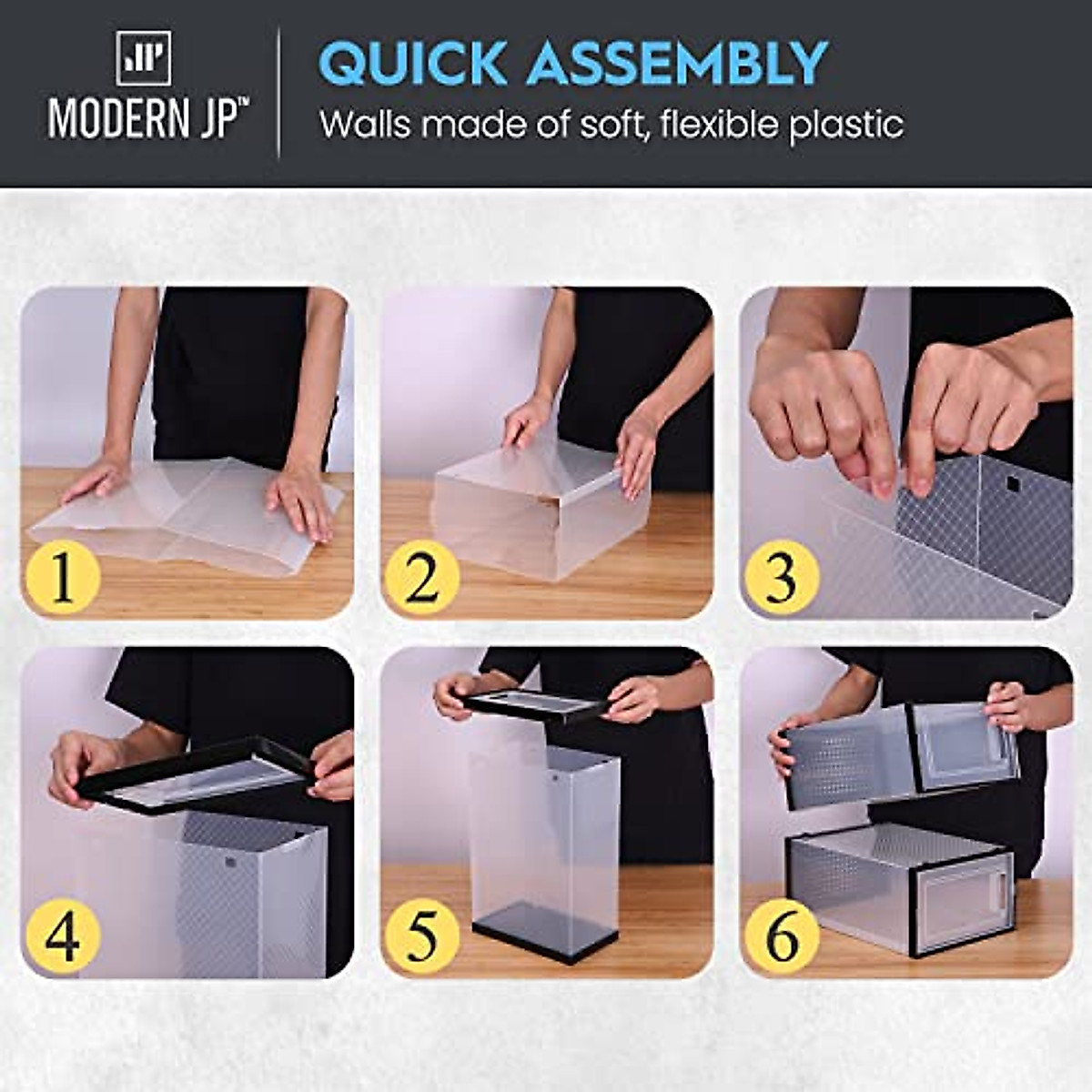 JP
MODERN JP™

QUICK ASSEMBLY
Walls made of soft, flexible plastic

1
2
3
4
5
6