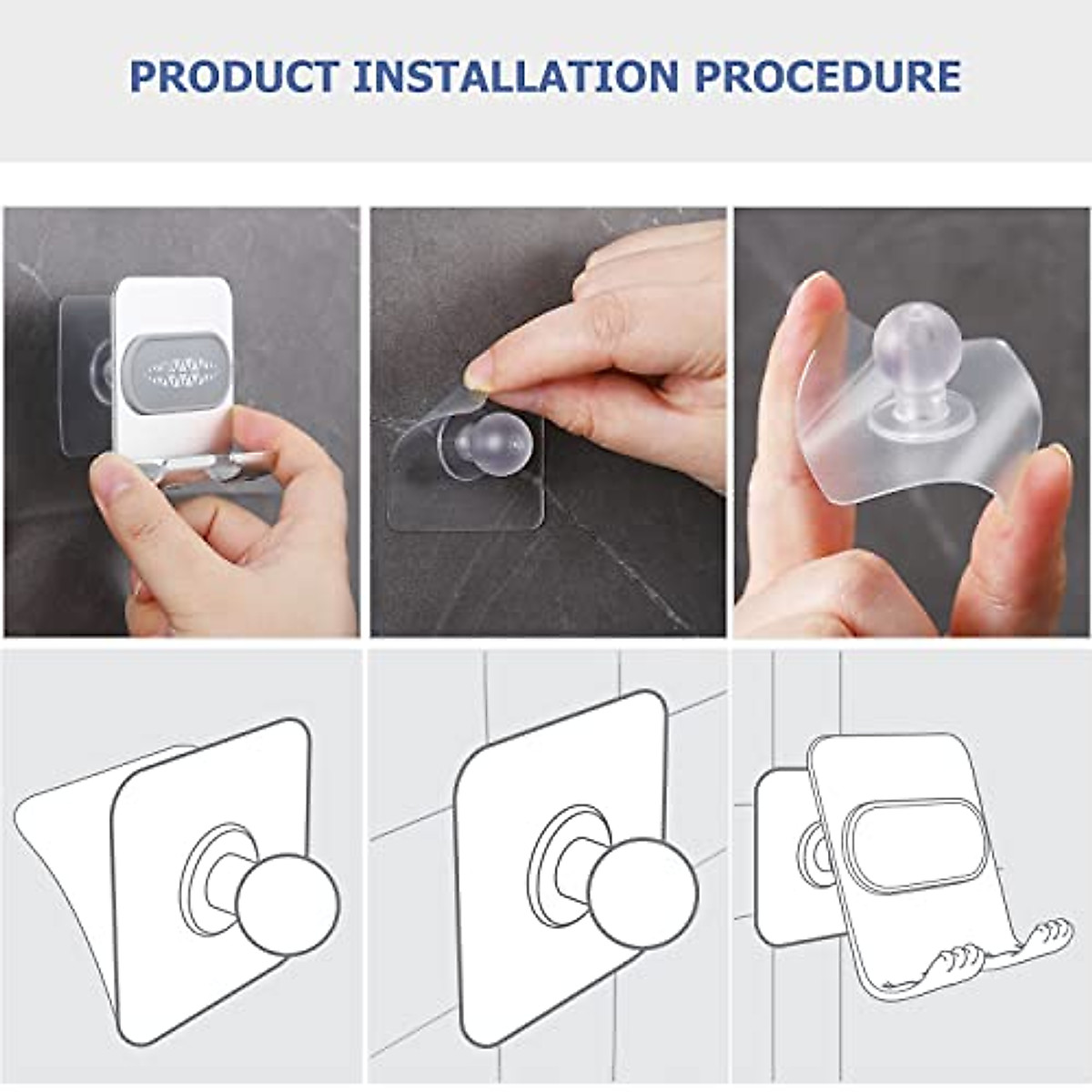 PRODUCT INSTALLATION PROCEDURE