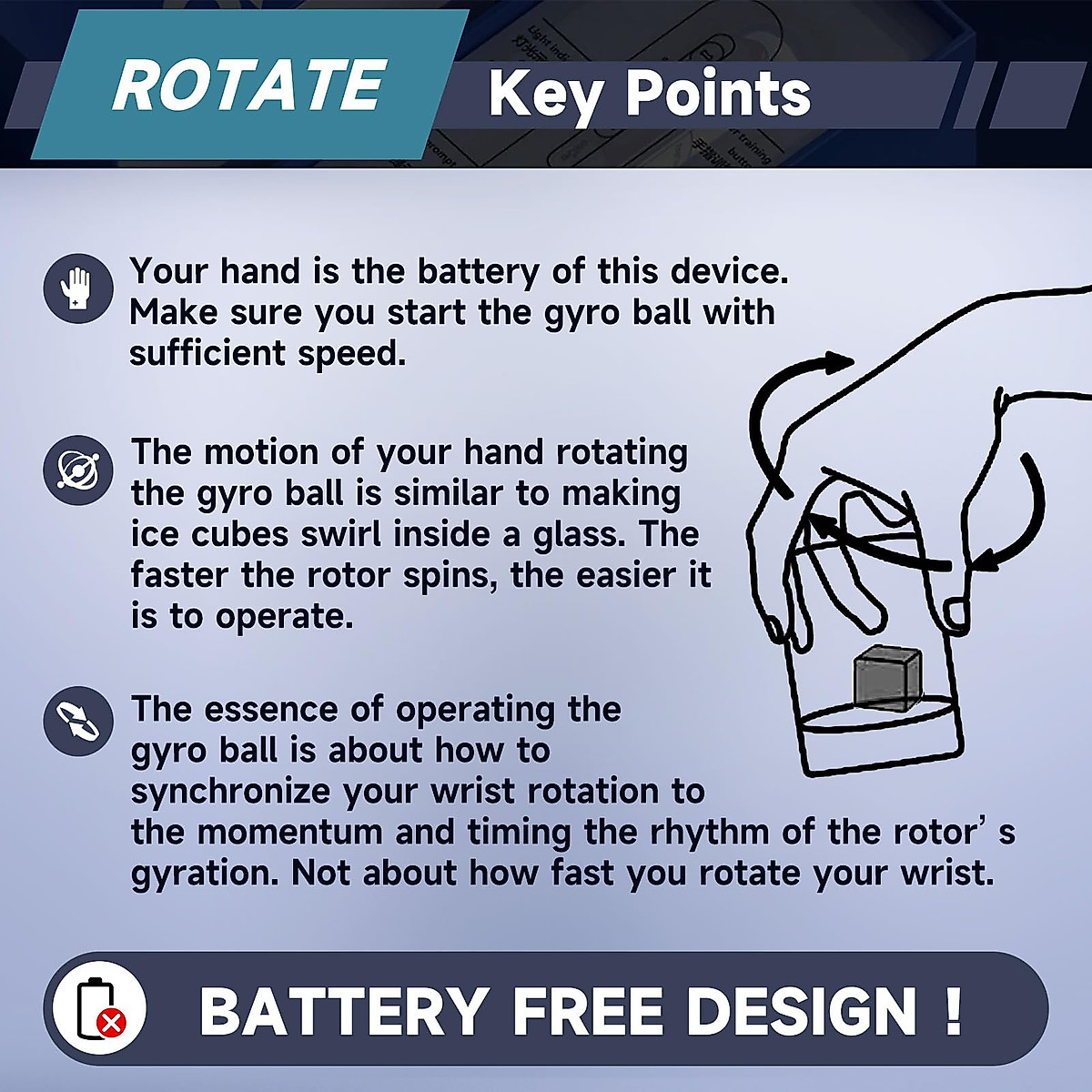 ROTATE Key Points

Your hand is the battery of this device. Make sure you start the gyro ball with sufficient speed.

The motion of your hand rotating the gyro ball is similar to making ice cubes swirl inside a glass. The faster the rotor spins, the easier it is to operate.

The essence of operating the gyro ball is about how to synchronize your wrist rotation to the momentum and timing the rhythm of the rotor' s gyration. Not about how fast you rotate your wrist.

BATTERY FREE DESIGN !