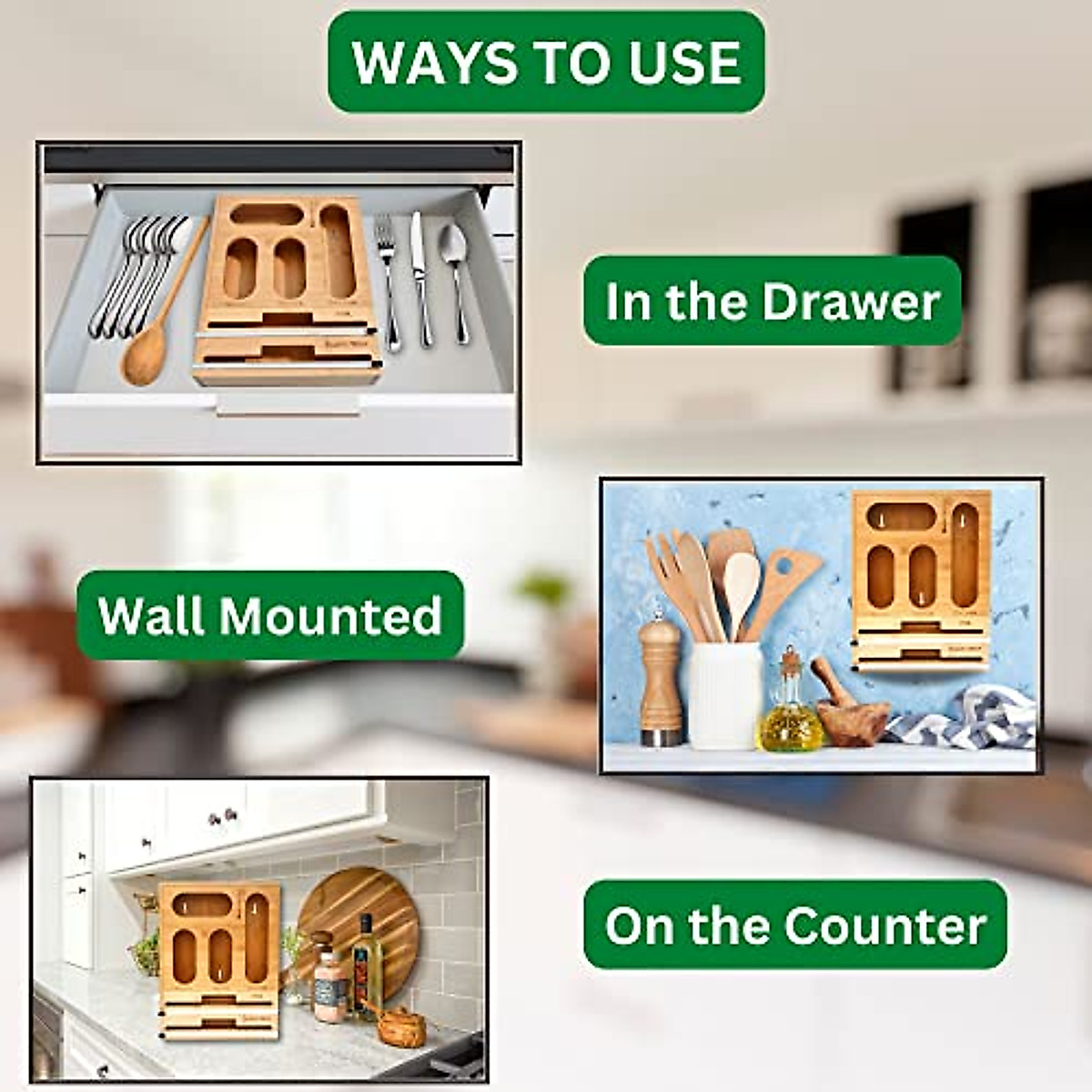 WAYS TO USE

In the Drawer

Wall Mounted

On the Counter