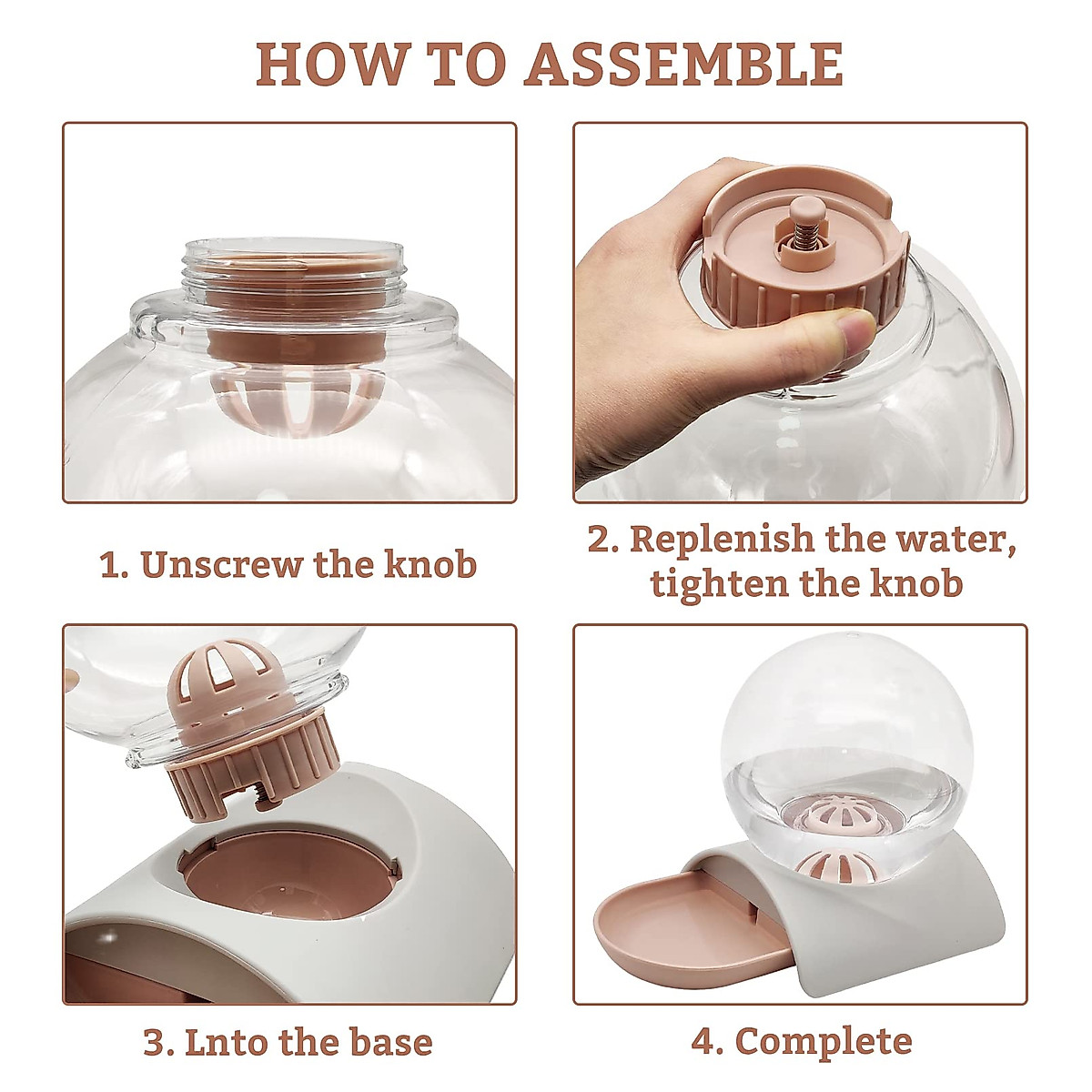 HOW TO ASSEMBLE

1. Unscrew the knob

2. Replenish the water, tighten the knob

3. Lnto the base

4. Complete