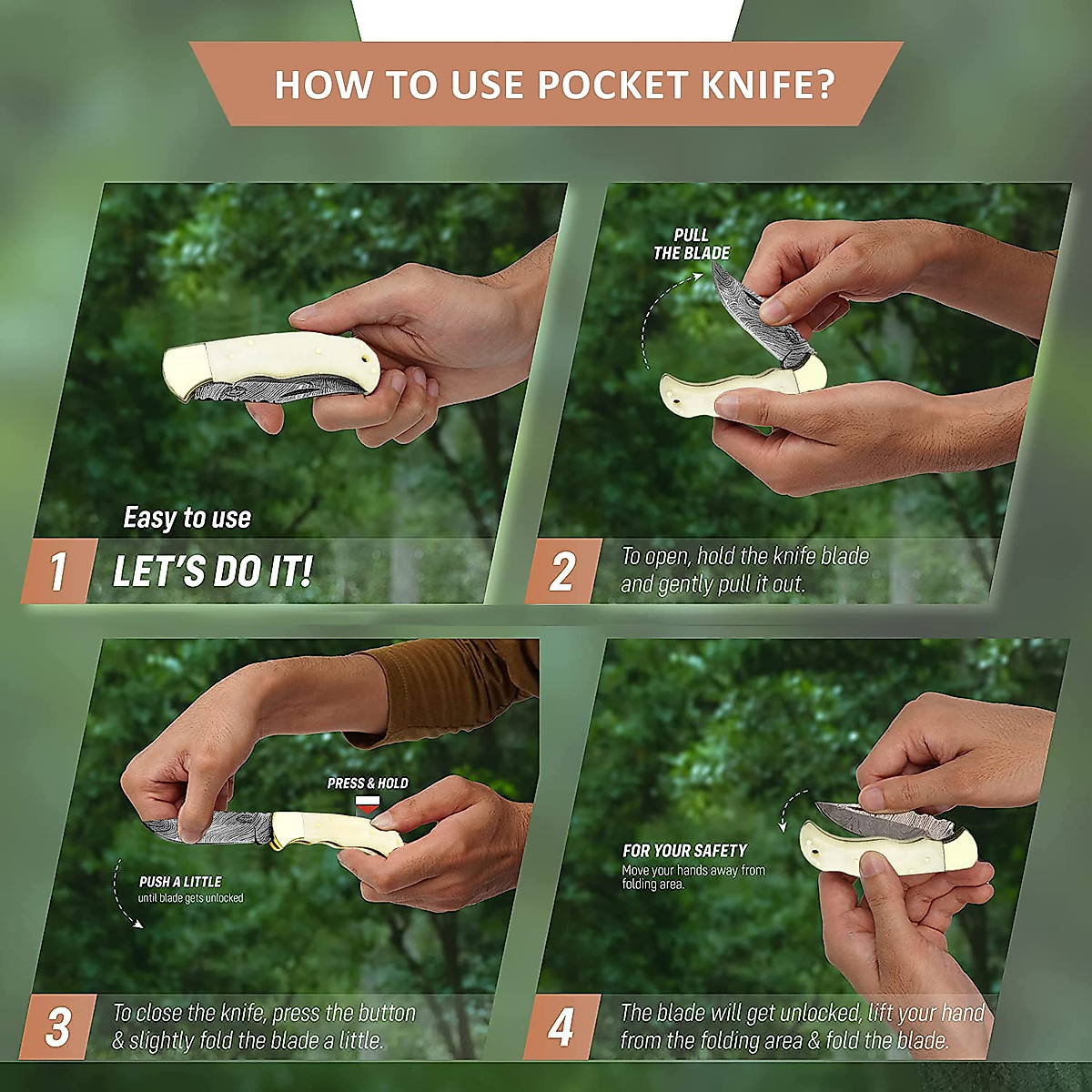 HOW TO USE POCKET KNIFE?

Easy to use

1 LET'S DO IT!

PULL THE BLADE

2 To open, hold the knife blade and gently pull it out.

PRESS & HOLD

PUSH A LITTLE
until blade gets unlocked

3 To close the knife, press the button & slightly fold the blade a little.

FOR YOUR SAFETY
Move your hands away from folding area.

4 The blade will get unlocked, lift your hand from the folding area & fold the blade.