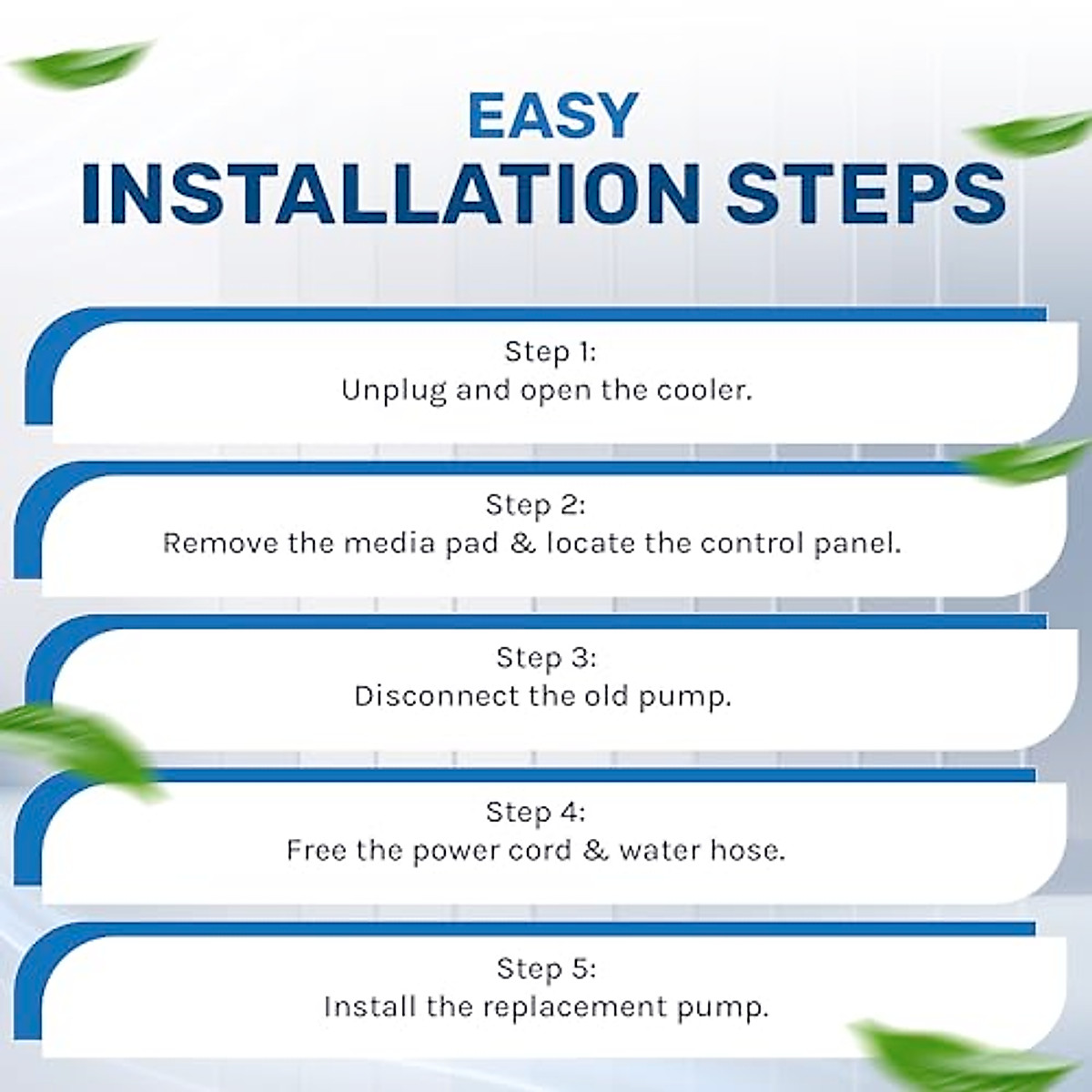 EASY
INSTALLATION STEPS

Step 1:
Unplug and open the cooler.

Step 2:
Remove the media pad & locate the control panel.

Step 3:
Disconnect the old pump.

Step 4:
Free the power cord & water hose.

Step 5:
Install the replacement pump.