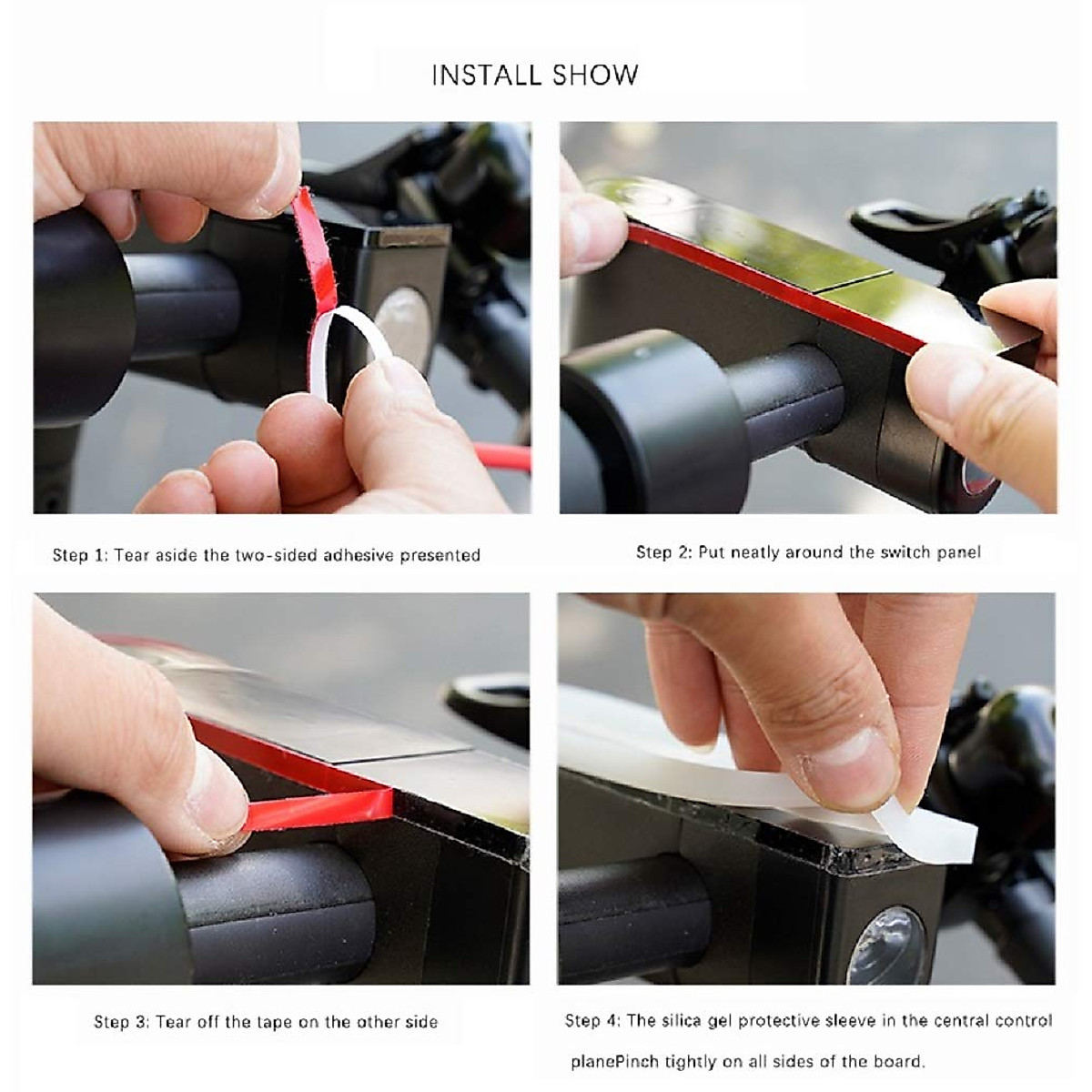 INSTALL SHOW

Step 1: Tear aside the two-sided adhesive presented

Step 2: Put neatly around the switch panel

Step 3: Tear off the tape on the other side

Step 4: The silica gel protective sleeve in the central control planePinch tightly on all sides of the board.