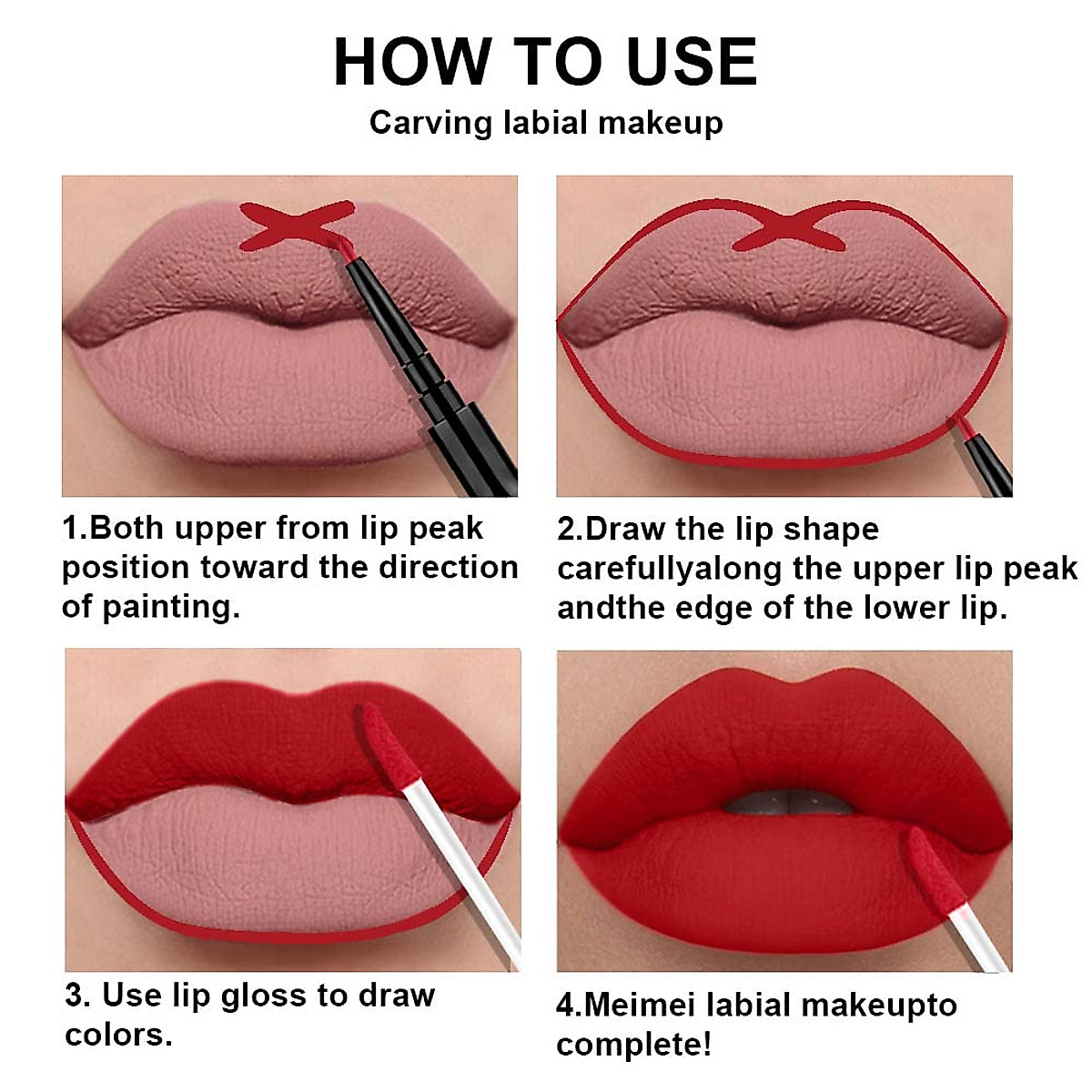 HOW TO USE
Carving labial makeup

1.Both upper from lip peak position toward the direction of painting.

2.Draw the lip shape carefullyalong the upper lip peak andthe edge of the lower lip.

3. Use lip gloss to draw colors.

4.Meimei labial makeupto complete!