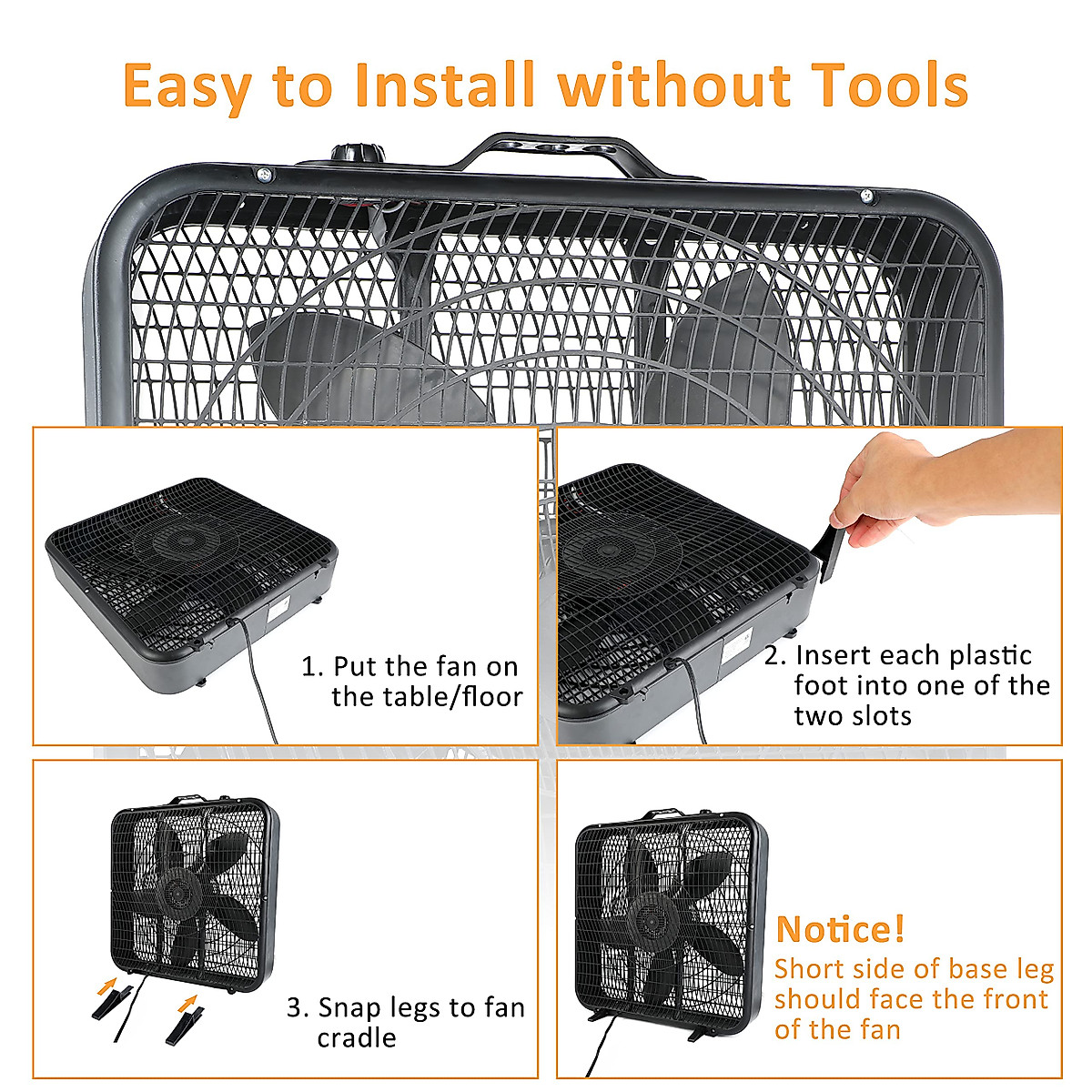 Easy to Install without Tools

1. Put the fan on the table/floor

2. Insert each plastic foot into one of the two slots

3. Snap legs to fan cradle

Notice!
Short side of base leg should face the front of the fan