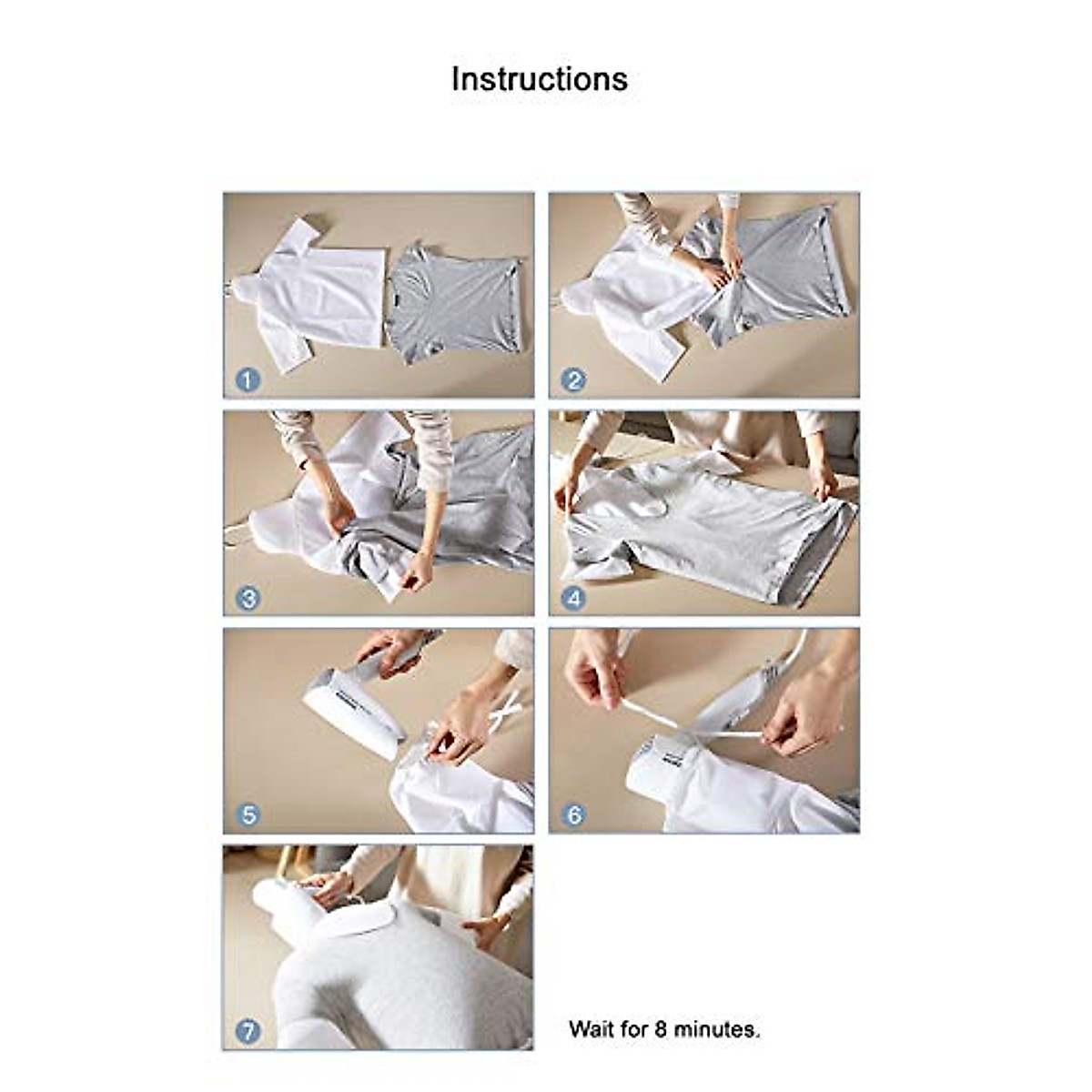 Instructions

1

2

3

4

5

6

7

Wait for 8 minutes.