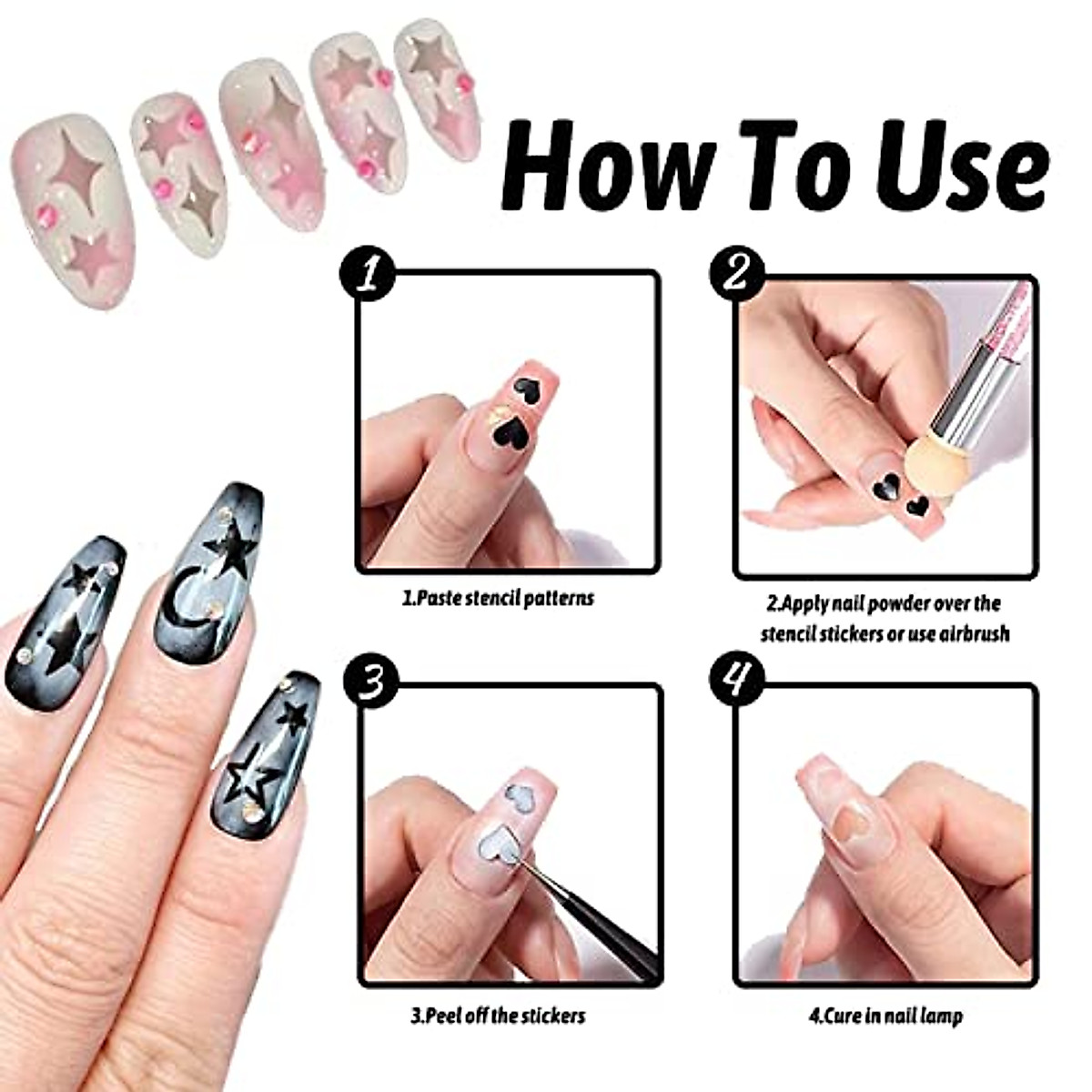 How To Use

1

1.Paste stencil patterns

2

2.Apply nail powder over the stencil stickers or use airbrush

3

3.Peel off the stickers

4

4.Cure in nail lamp