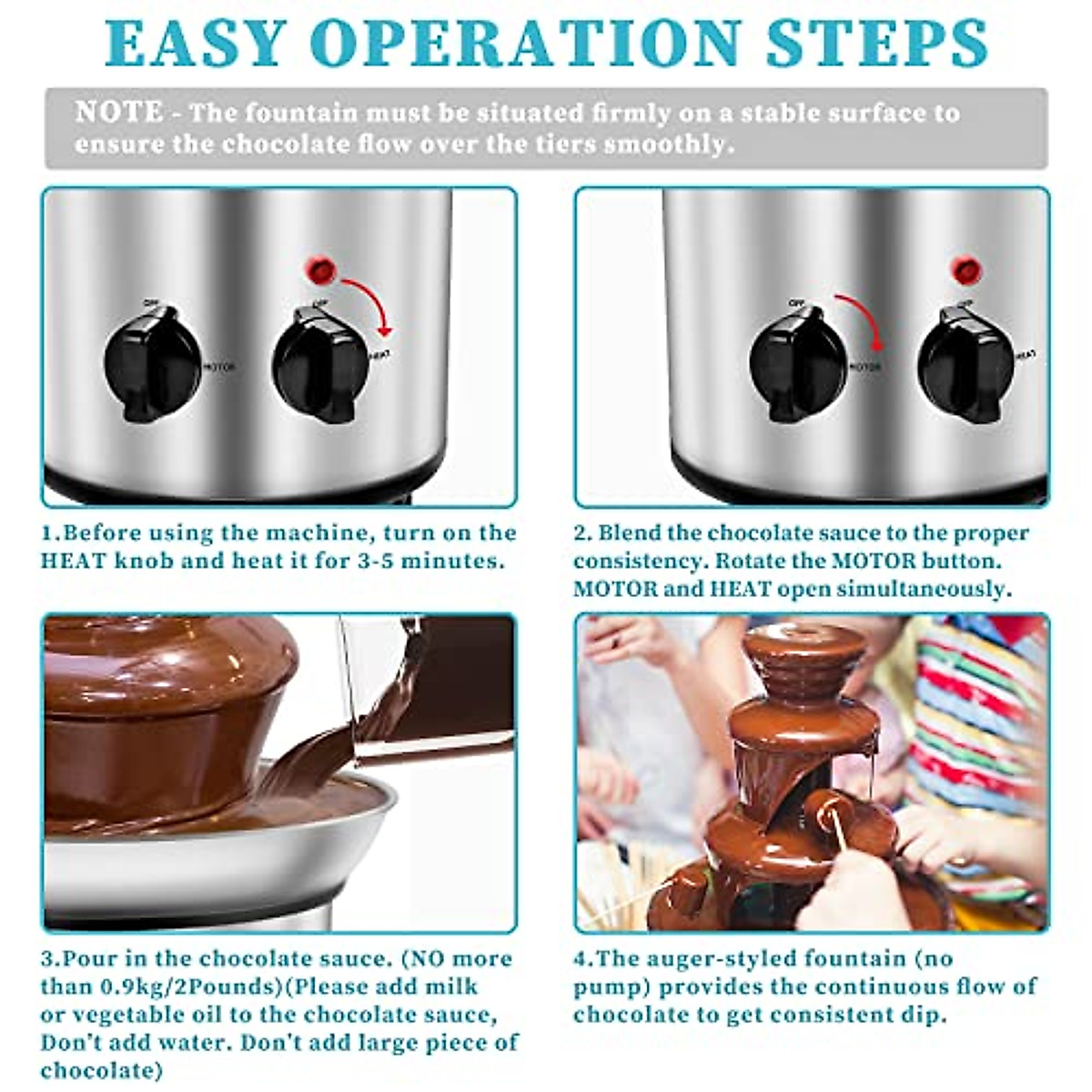 EASY OPERATION STEPS

NOTE - The fountain must be situated firmly on a stable surface to ensure the chocolate flow over the tiers smoothly.

OFF

MOTOR

OFF

HEAT

1.Before using the machine, turn on the HEAT knob and heat it for 3-5 minutes.

OFF

MOTOR

OFF

HEAT

2. Blend the chocolate sauce to the proper consistency. Rotate the MOTOR button. MOTOR and HEAT open simultaneously.

3.Pour in the chocolate sauce. (NO more than 0.9kg/2Pounds)(Please add milk or vegetable oil to the chocolate sauce, Don't add water. Don't add large piece of chocolate)

4.The auger-styled fountain (no pump) provides the continuous flow of chocolate to get consistent dip.