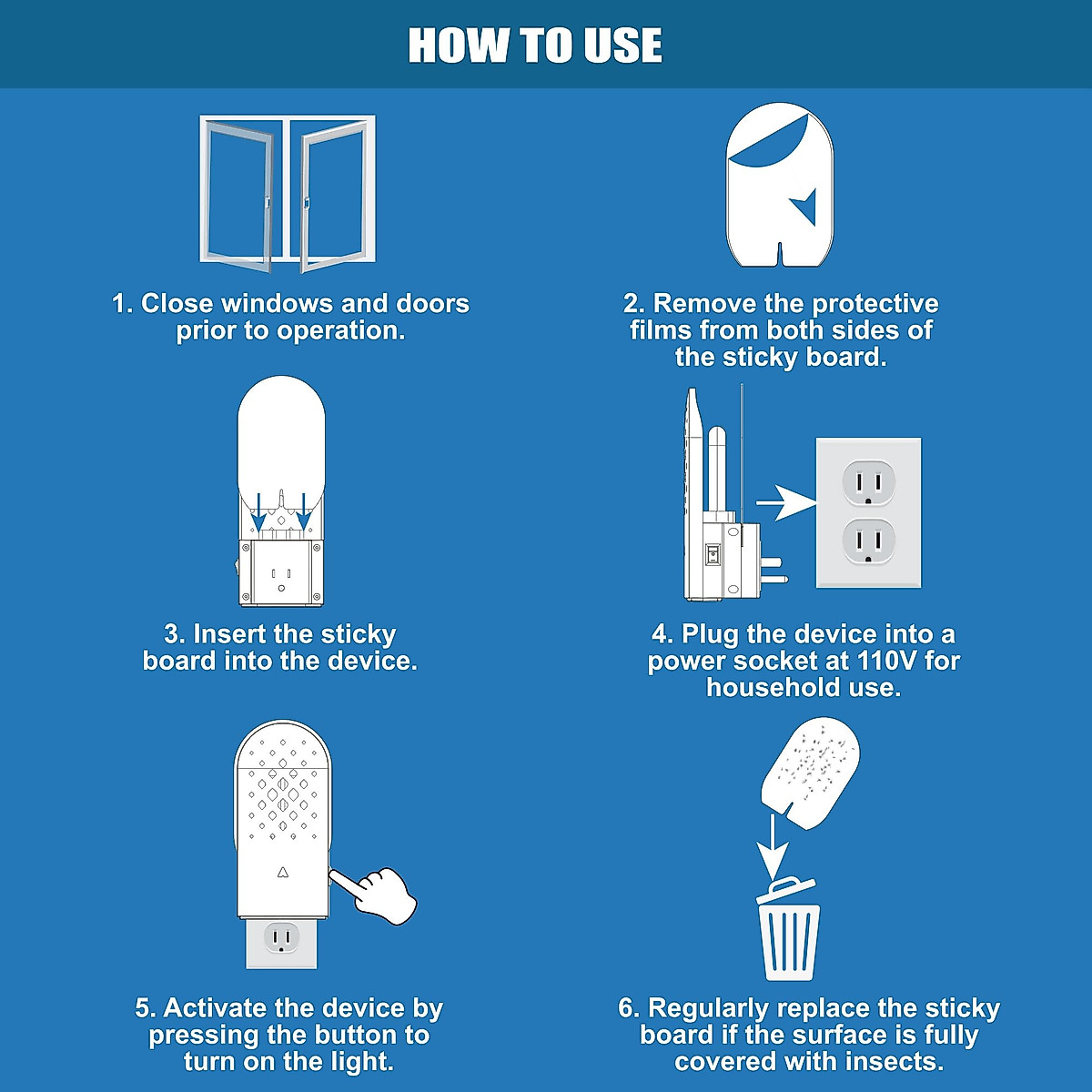 HOW TO USE

1. Close windows and doors prior to operation.

2. Remove the protective films from both sides of the sticky board.

3. Insert the sticky board into the device.

4. Plug the device into a power socket at 110V for household use.

5. Activate the device by pressing the button to turn on the light.

6. Regularly replace the sticky board if the surface is fully covered with insects.