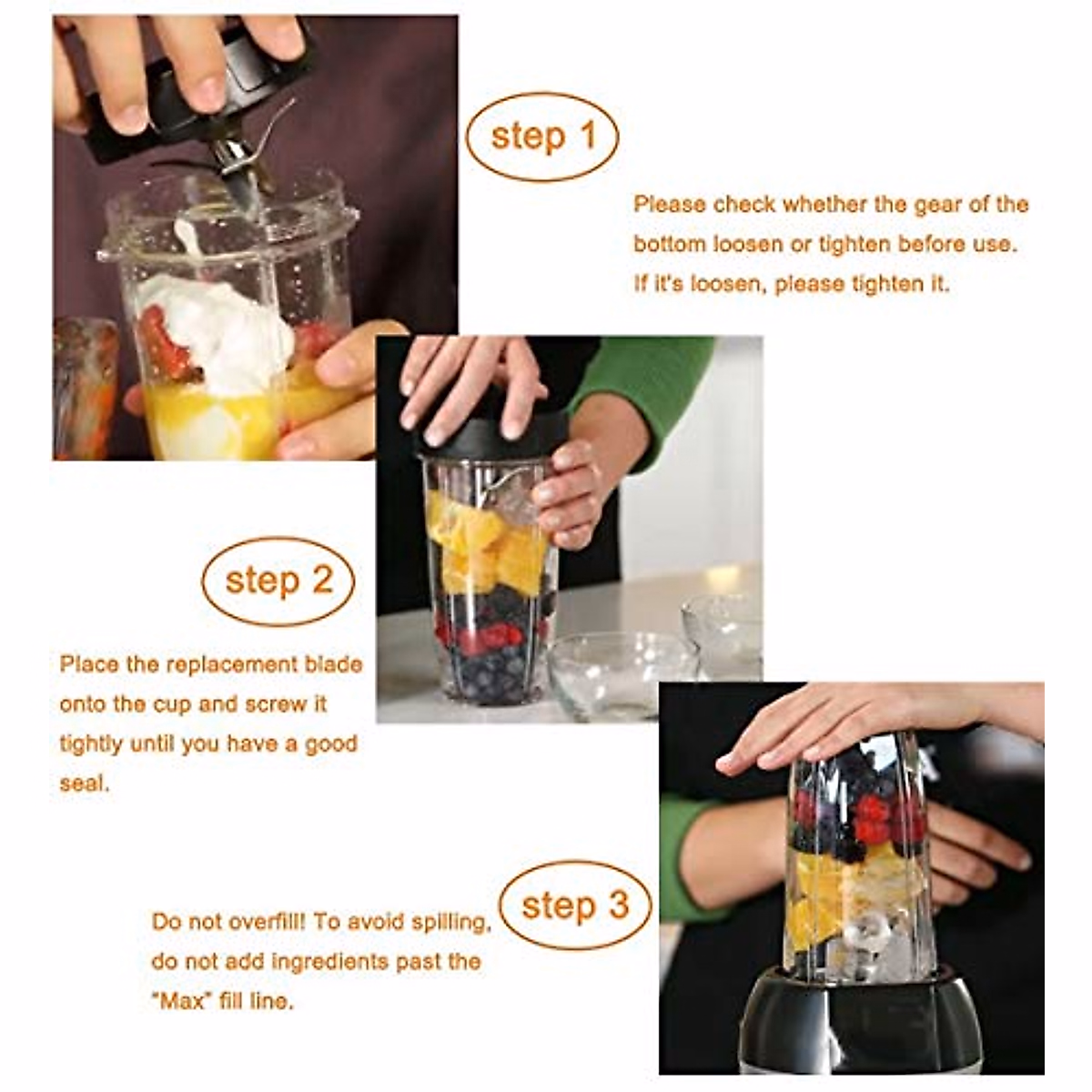 step 1

Please check whether the gear of the bottom loosen or tighten before use. If it's loosen, please tighten it.

step 2

Place the replacement blade onto the cup and screw it tightly until you have a good seal.

step 3

Do not overfill! To avoid spilling, do not add ingredients past the "Max" fill line.