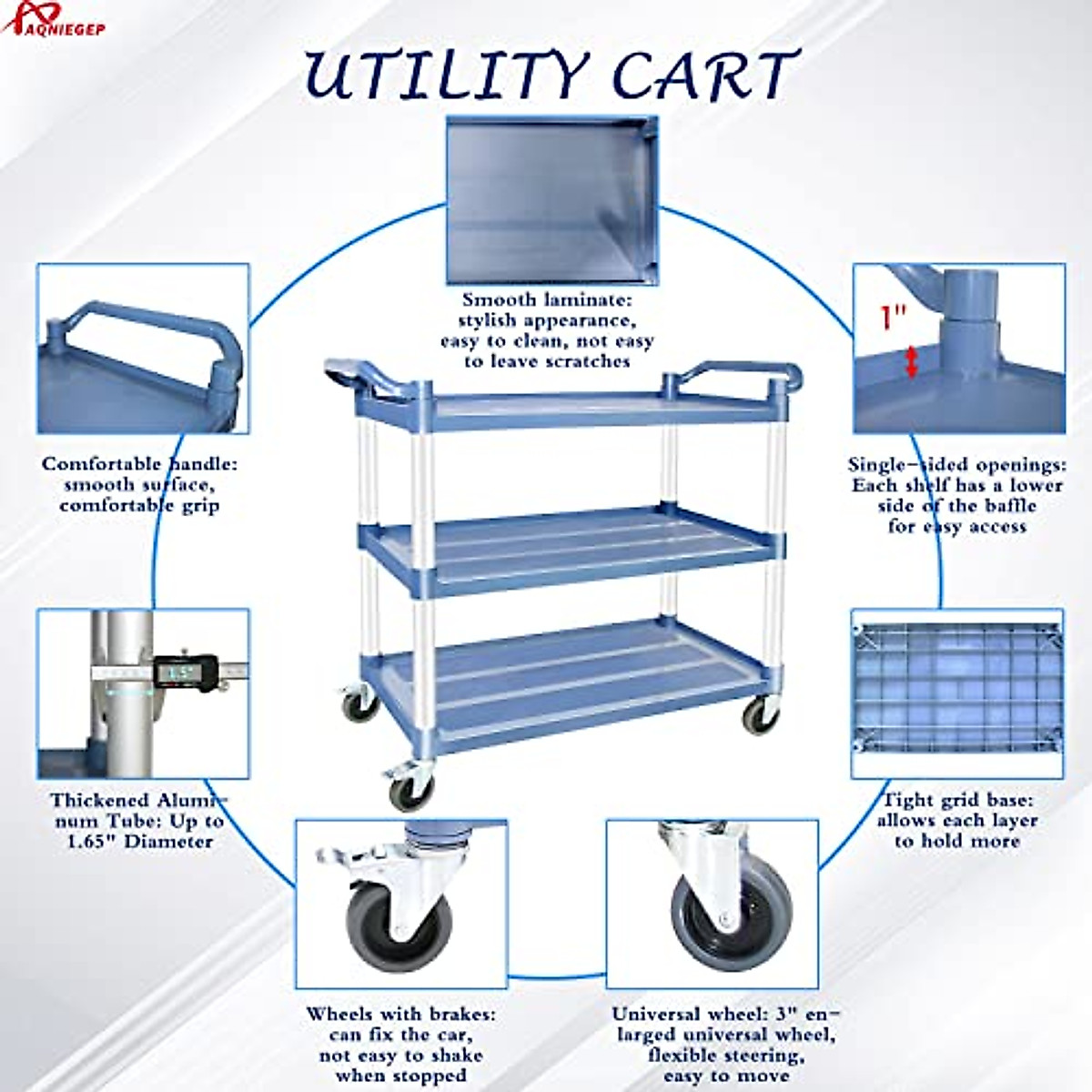 AQNIEGEP

UTILITY CART

Smooth laminate: stylish appearance, easy to clean, not easy to leave scratches

Comfortable handle: smooth surface, comfortable grip

1"

Single-sided openings: Each shelf has a lower side of the baffle for easy access

1.65

Thickened Aluminum Tube: Up to 1.65" Diameter

Tight grid base: allows each layer to hold more

Wheels with brakes: can fix the car, not easy to shake when stopped

Universal wheel: 3" enlarged universal wheel, flexible steering, easy to move