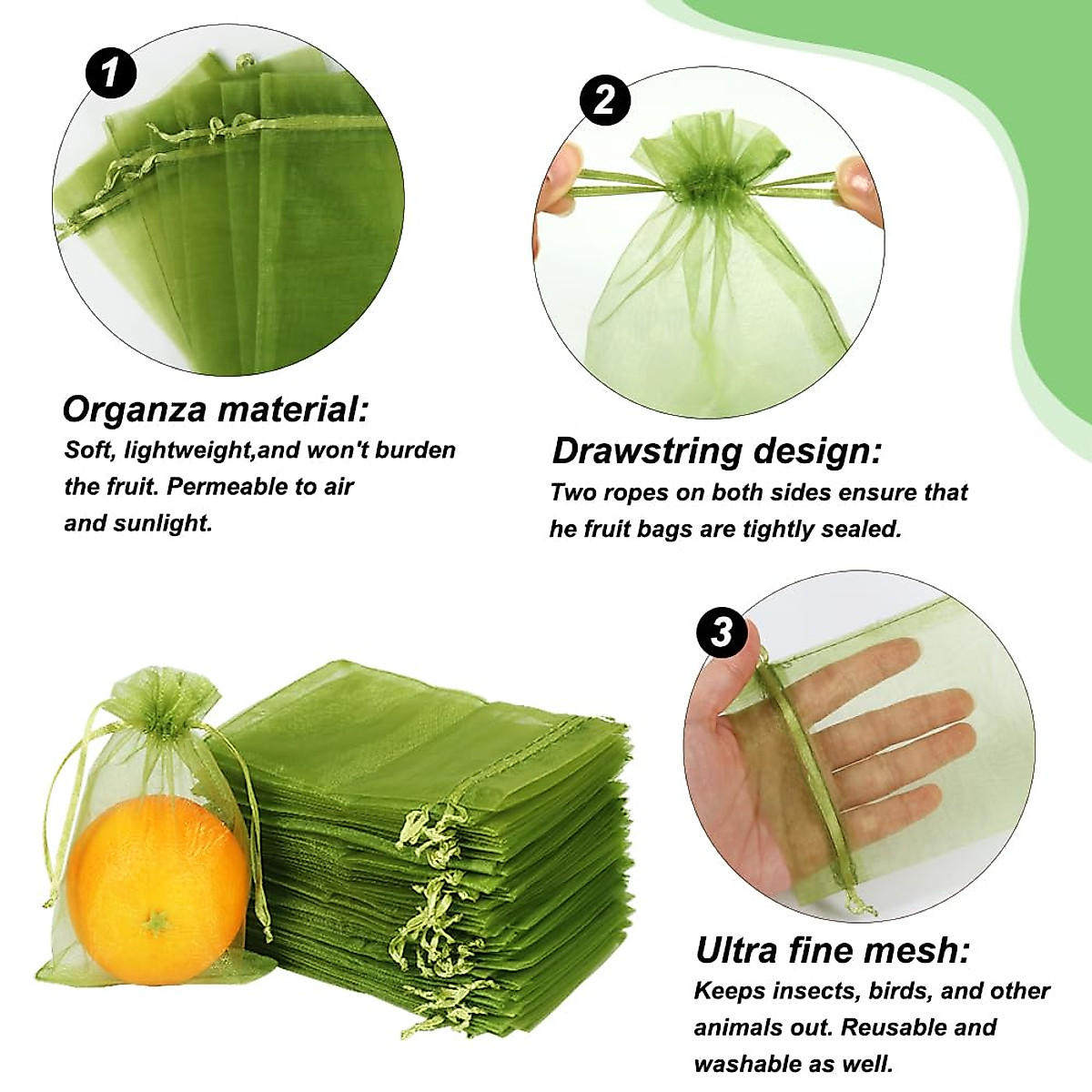 1

Organza material:
Soft, lightweight,and won't burden the fruit. Permeable to air and sunlight.

2

Drawstring design:
Two ropes on both sides ensure that he fruit bags are tightly sealed.

3

Ultra fine mesh:
Keeps insects, birds, and other animals out. Reusable and washable as well.