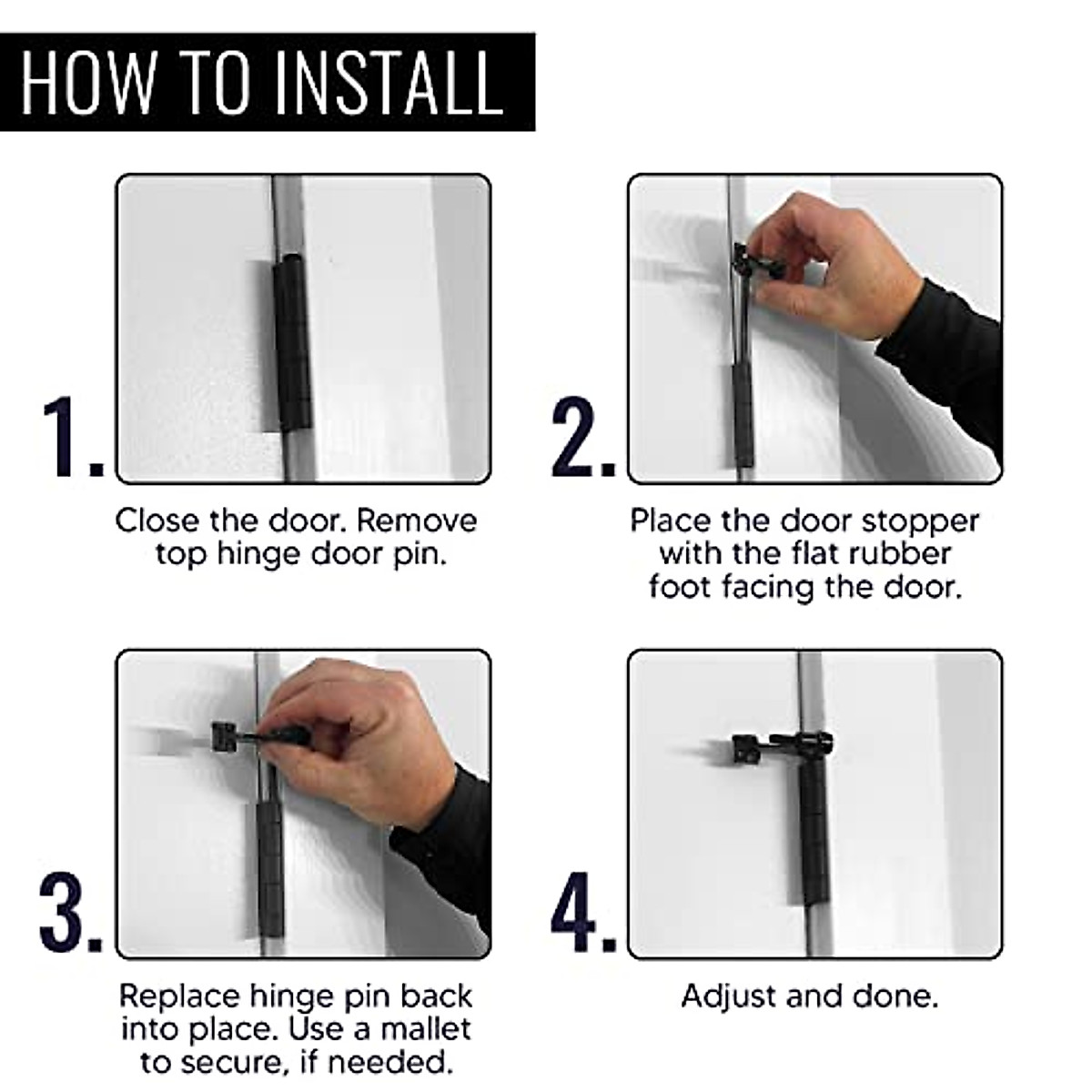 HOW TO INSTALL

1.

Close the door. Remove top hinge door pin.

2.

Place the door stopper with the flat rubber foot facing the door.

3.

Replace hinge pin back into place. Use a mallet to secure, if needed.

4.

Adjust and done.