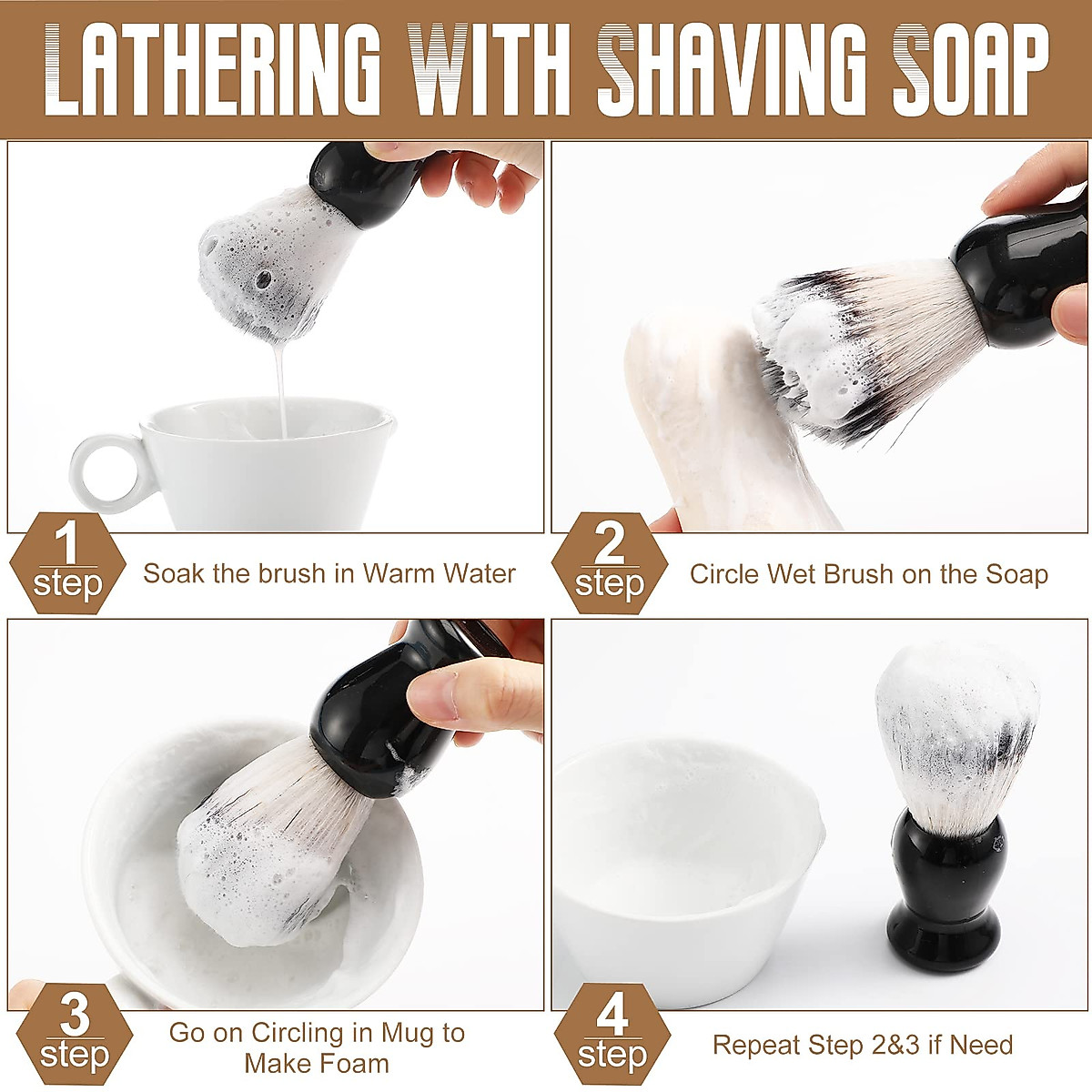 LATHERING WITH SHAVING SOAP

1 step Soak the brush in Warm Water

2 step Circle Wet Brush on the Soap

3 step Go on Circling in Mug to Make Foam

4 step Repeat Step 2&3 if Need