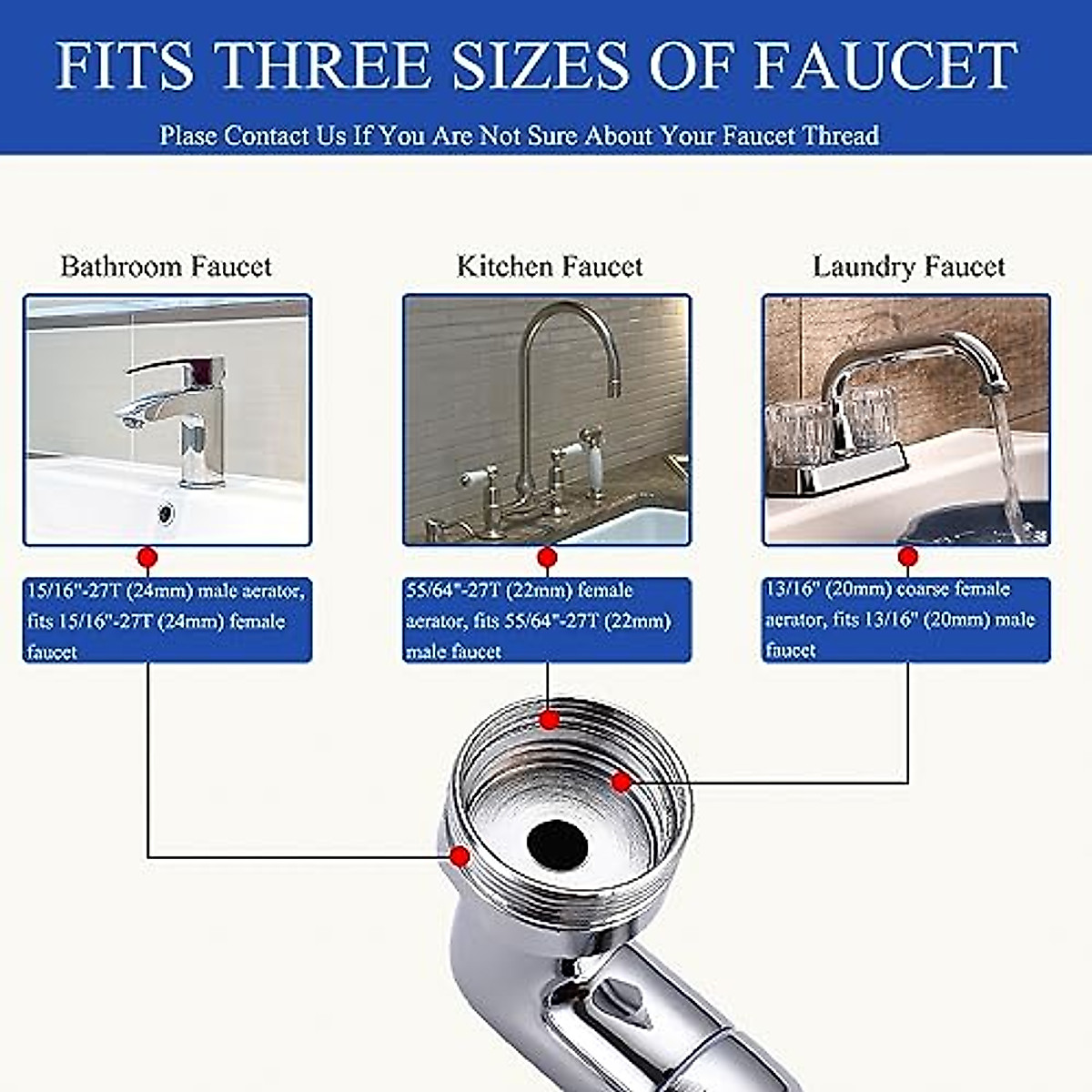 FITS THREE SIZES OF FAUCET

Plase Contact Us If You Are Not Sure About Your Faucet Thread

Bathroom Faucet

15/16"-27T (24mm) male aerator, fits 15/16"-27T (24mm) female faucet

Kitchen Faucet

55/64"-27T (22mm) female aerator, fits 55/64"-27T (22mm) male faucet

Laundry Faucet

13/16" (20mm) coarse female aerator, fits 13/16" (20mm) male faucet