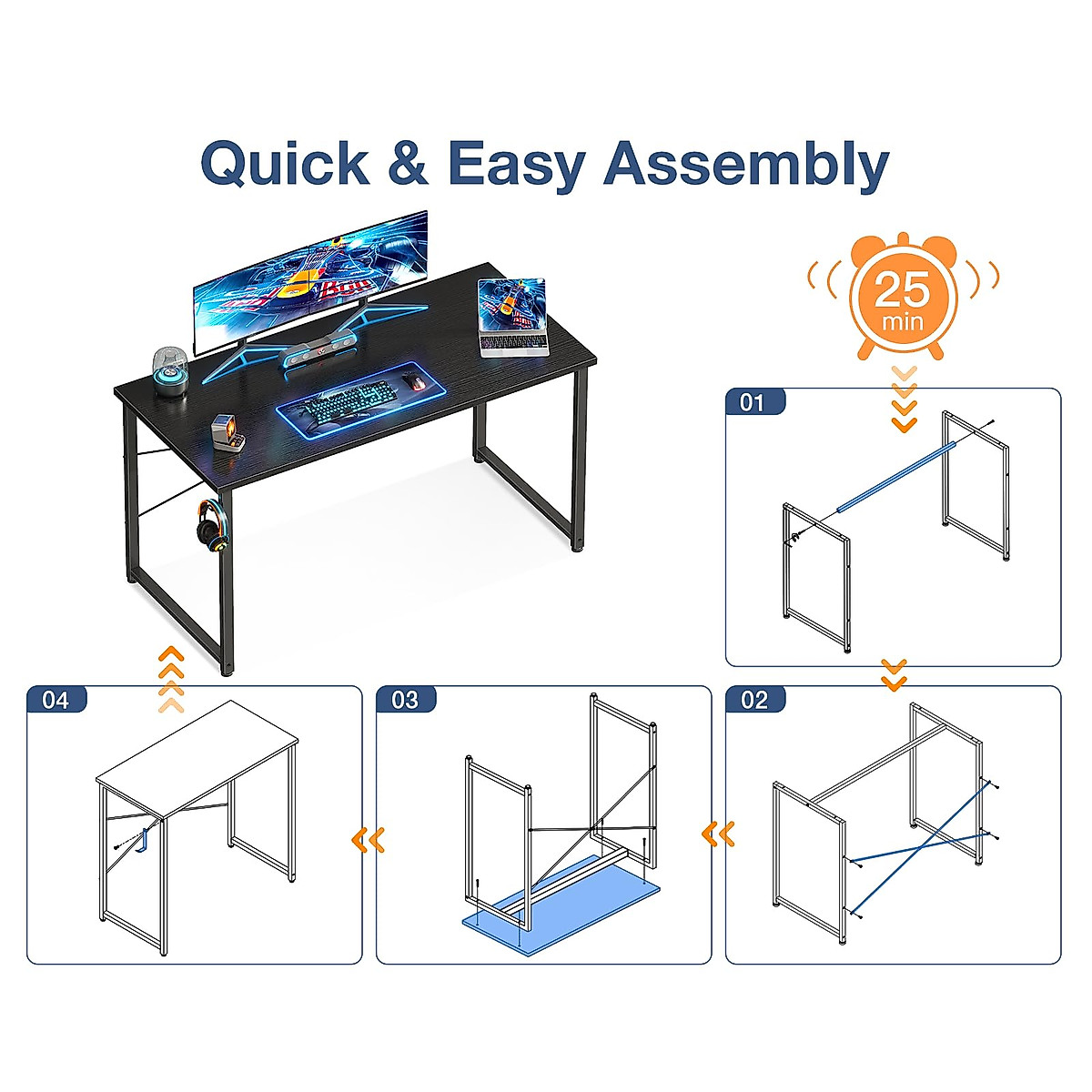 Quick & Easy Assembly

25
min

01

02

03

04