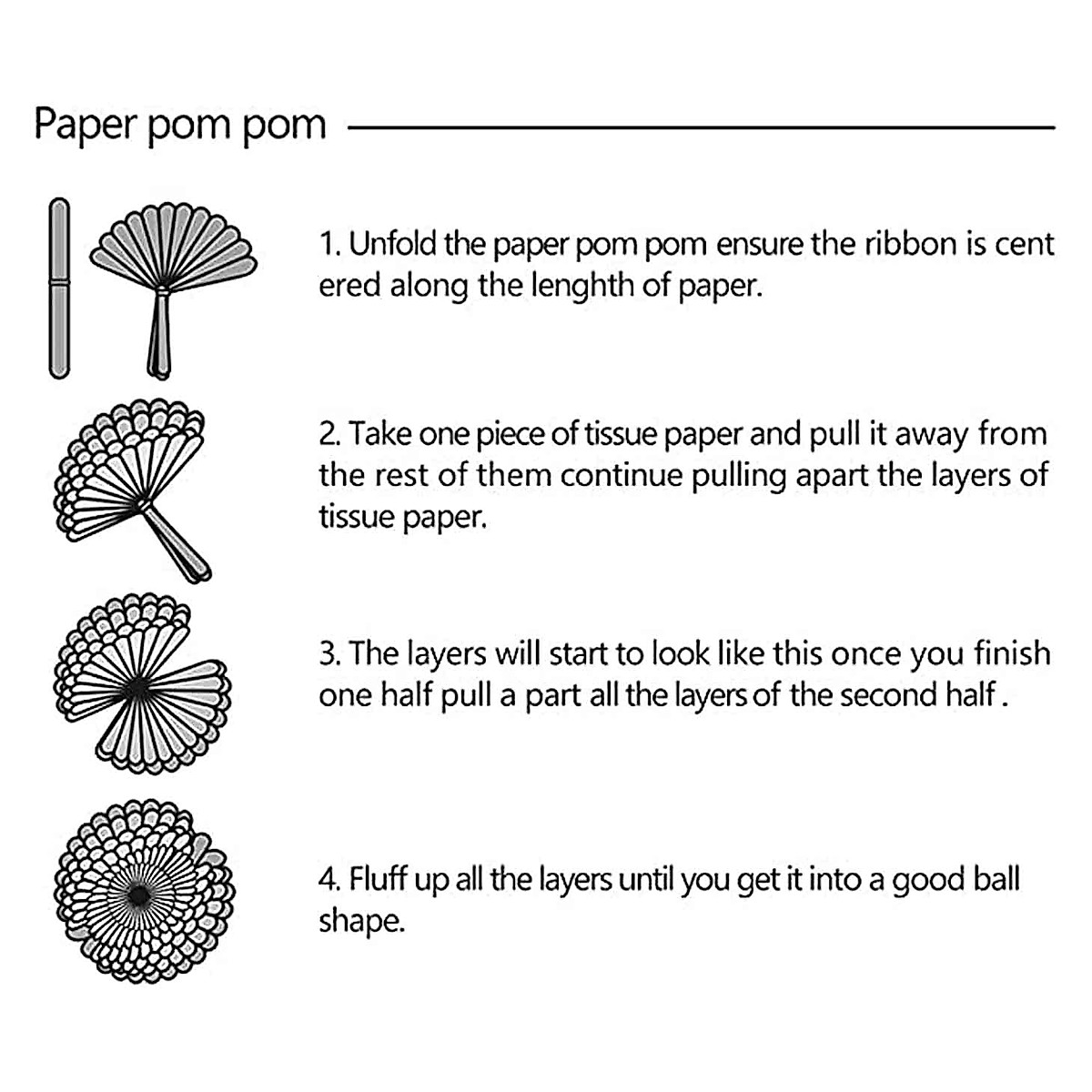 Paper pom pom

1. Unfold the paper pom pom ensure the ribbon is cent ered along the lenghth of paper.

2. Take one piece of tissue paper and pull it away from the rest of them continue pulling apart the layers of tissue paper.

3. The layers will start to look like this once you finish one half pull a part all the layers of the second half .

4. Fluff up all the layers until you get it into a good ball shape.