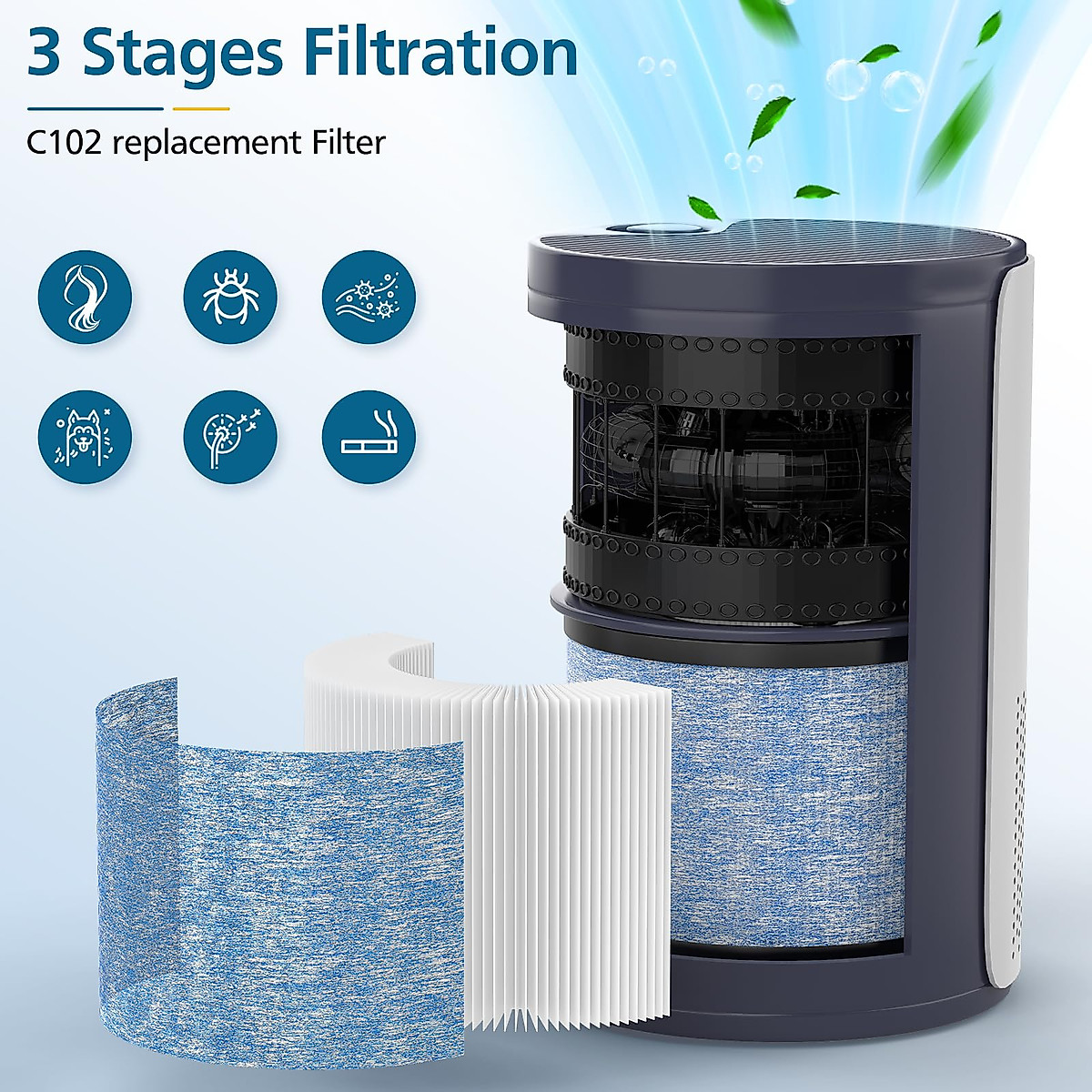 3 Stages Filtration

C102 replacement Filter