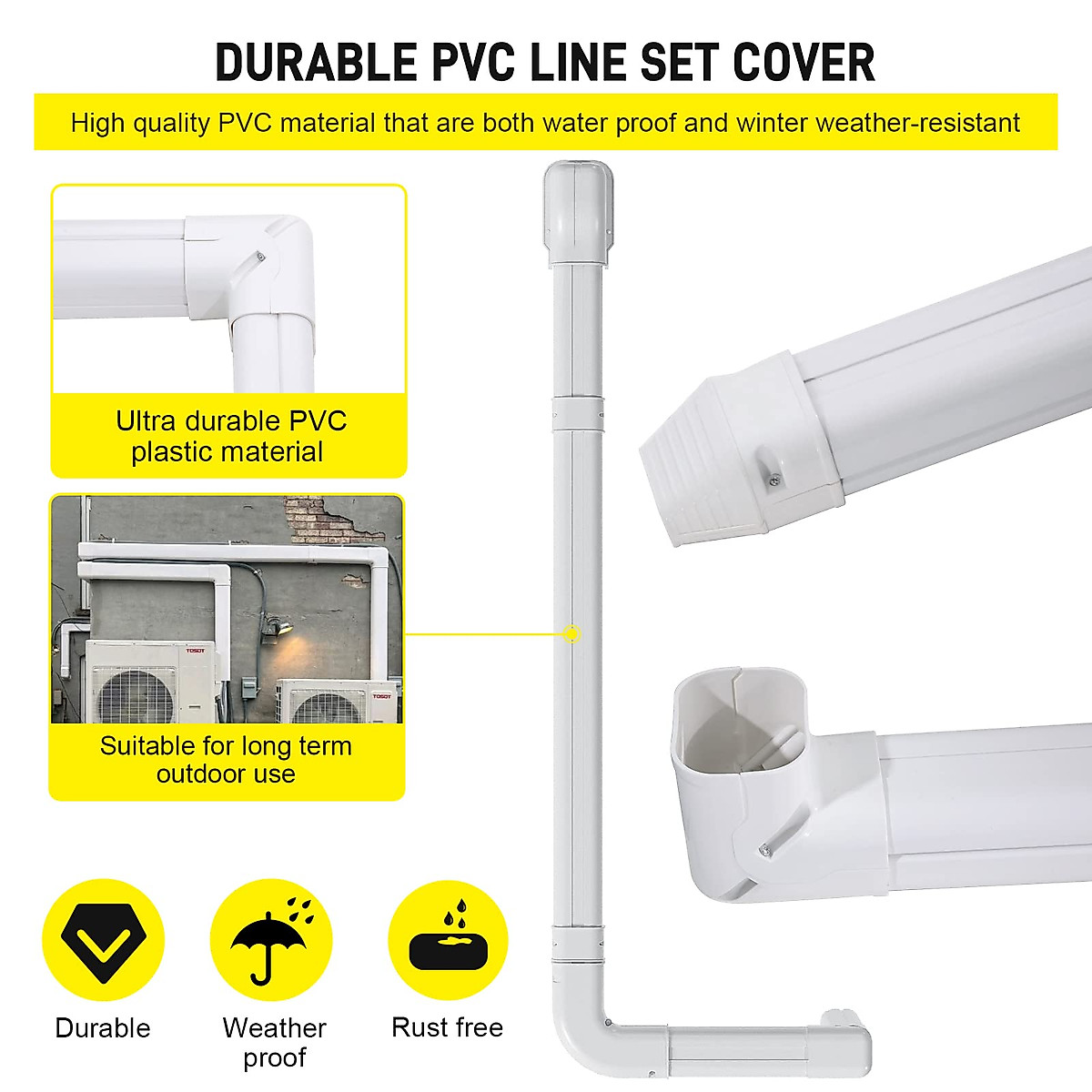 DURABLE PVC LINE SET COVER

High quality PVC material that are both water proof and winter weather-resistant

Ultra durable PVC plastic material

TOSOT

TOSOT

Suitable for long term outdoor use

Durable

Weather proof

Rust free