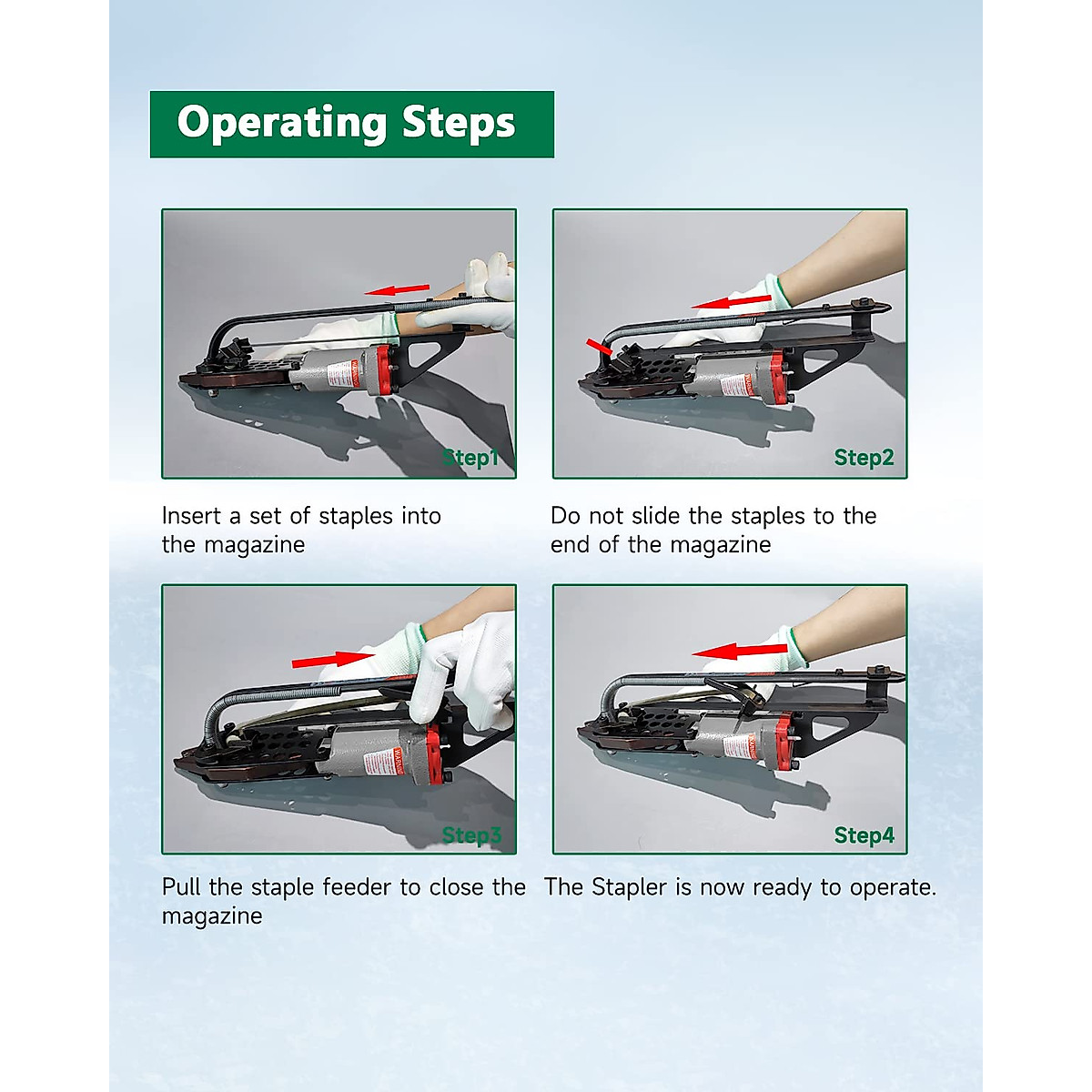 Operating Steps

Step1

Insert a set of staples into the magazine

Step2

Do not slide the staples to the end of the magazine

Step3

Pull the staple feeder to close the magazine

Step4

The Stapler is now ready to operate.