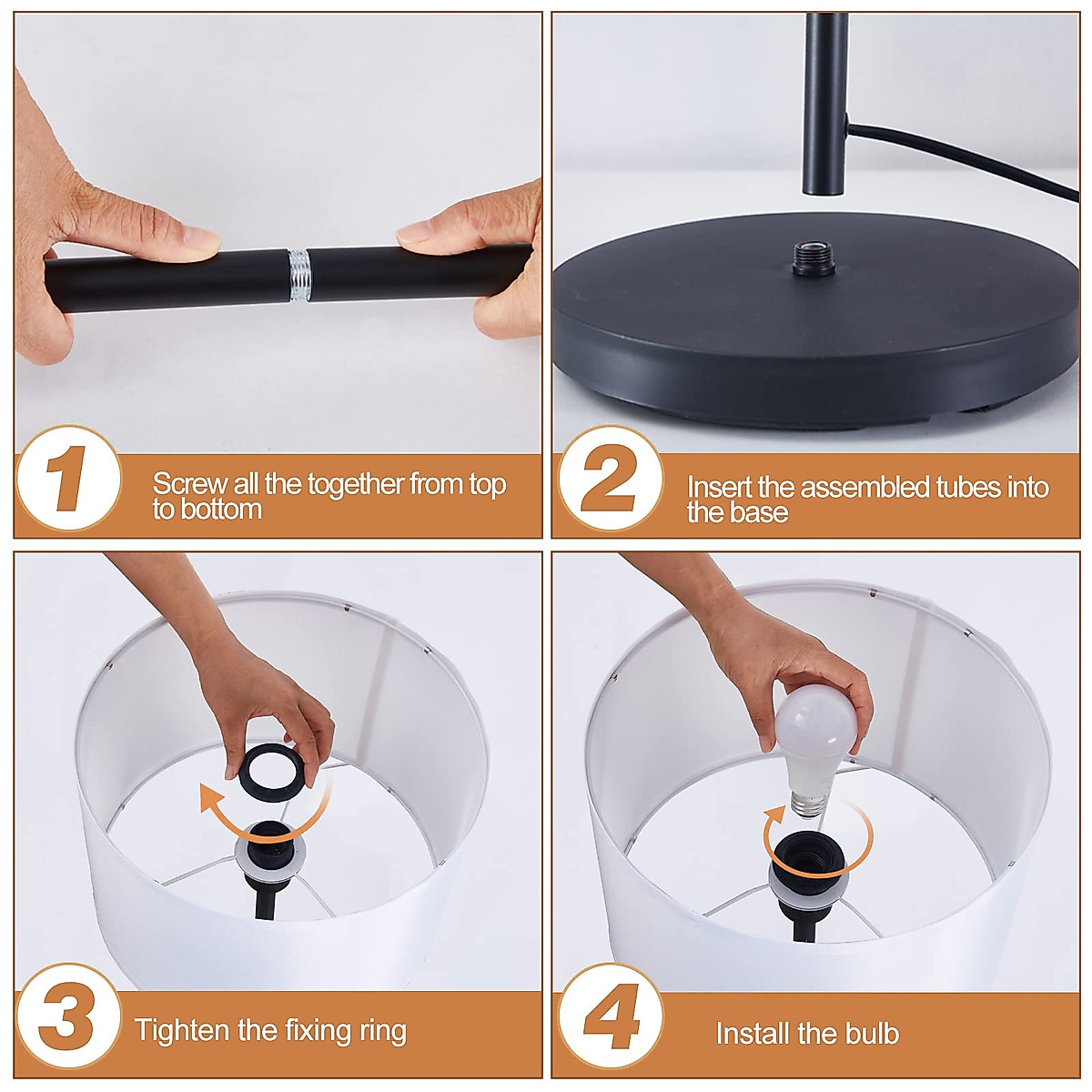 1 Screw all the together from top to bottom

2 Insert the assembled tubes into the base

3 Tighten the fixing ring

4 Install the bulb