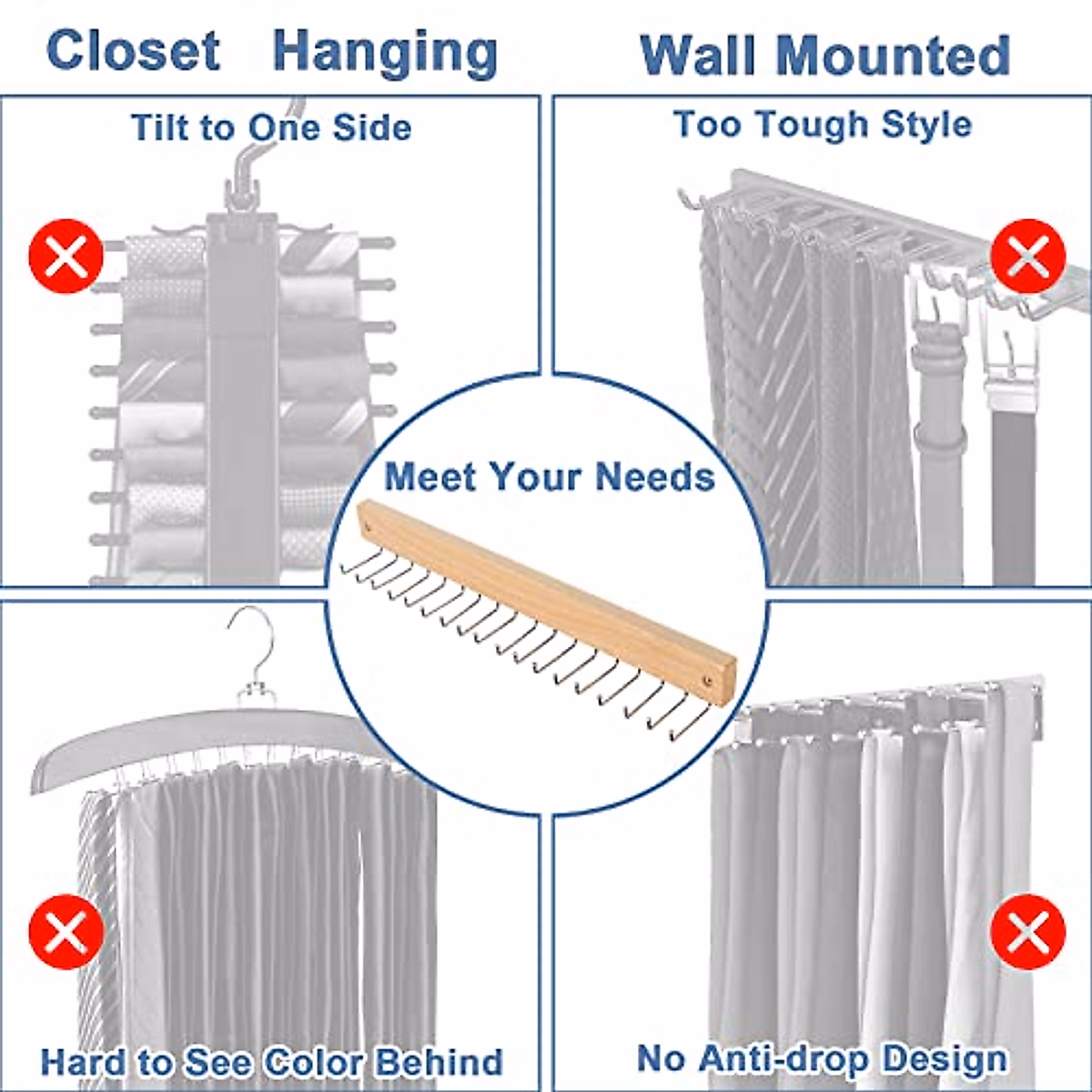 Closet Hanging

Wall Mounted

Tilt to One Side

Too Tough Style

Meet Your Needs

Hard to See Color Behind

No Anti-drop Design