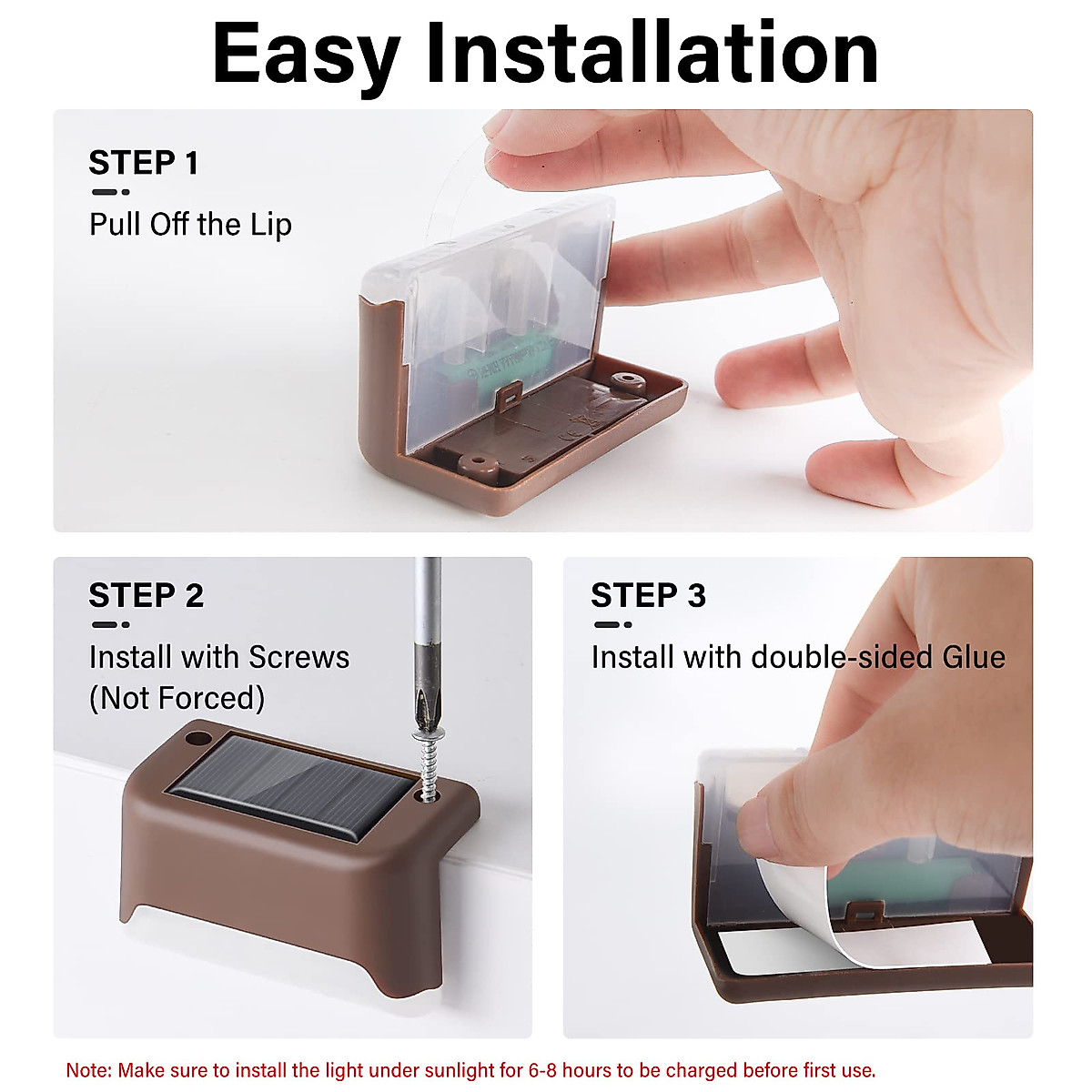 Easy Installation

STEP 1

Pull Off the Lip

STEP 2

Install with Screws (Not Forced)

STEP 3

Install with double-sided Glue

Note: Make sure to install the light under sunlight for 6-8 hours to be charged before first use.