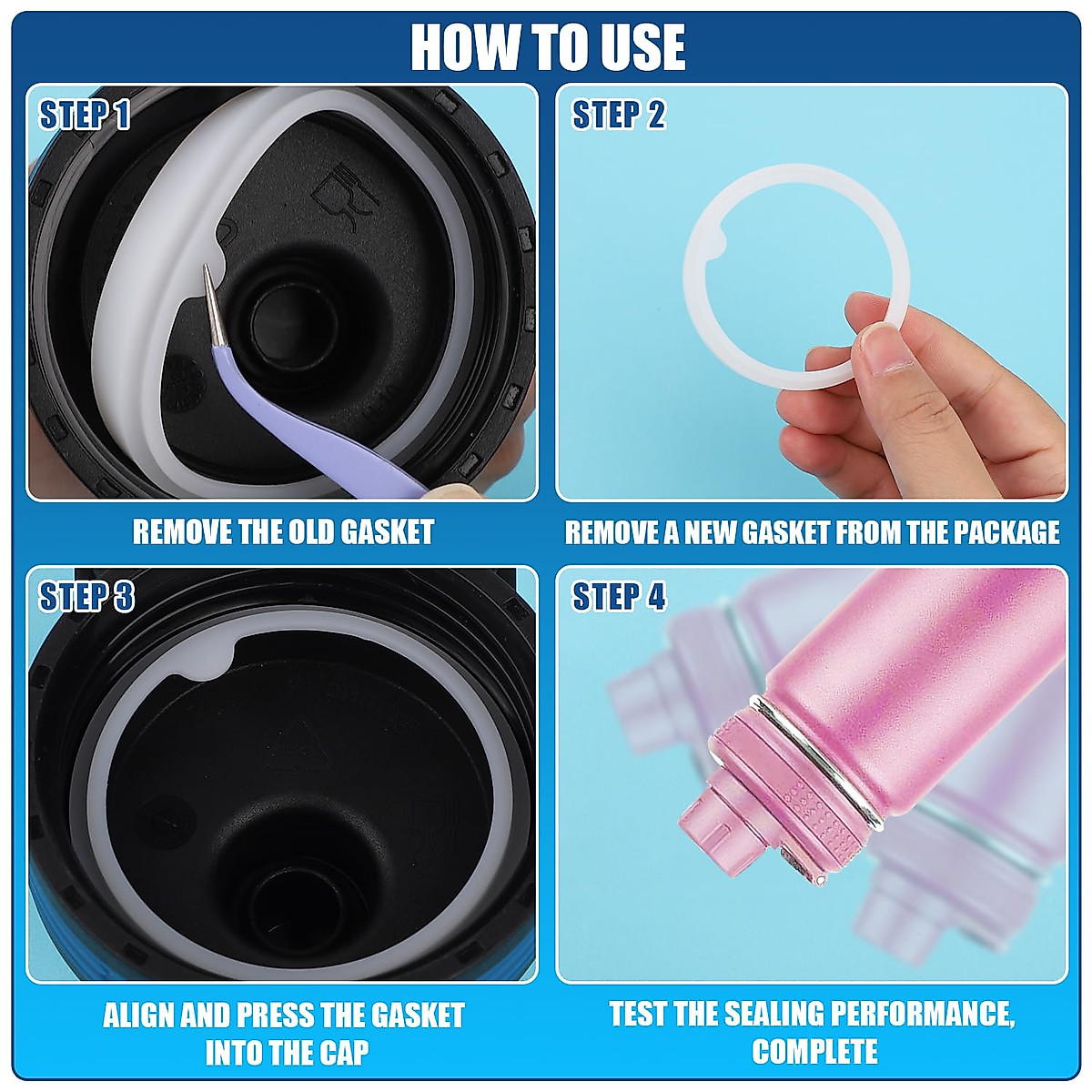 HOW TO USE

STEP 1

REMOVE THE OLD GASKET

STEP 2

REMOVE A NEW GASKET FROM THE PACKAGE

STEP 3

ALIGN AND PRESS THE GASKET INTO THE CAP

STEP 4

TEST THE SEALING PERFORMANCE, COMPLETE