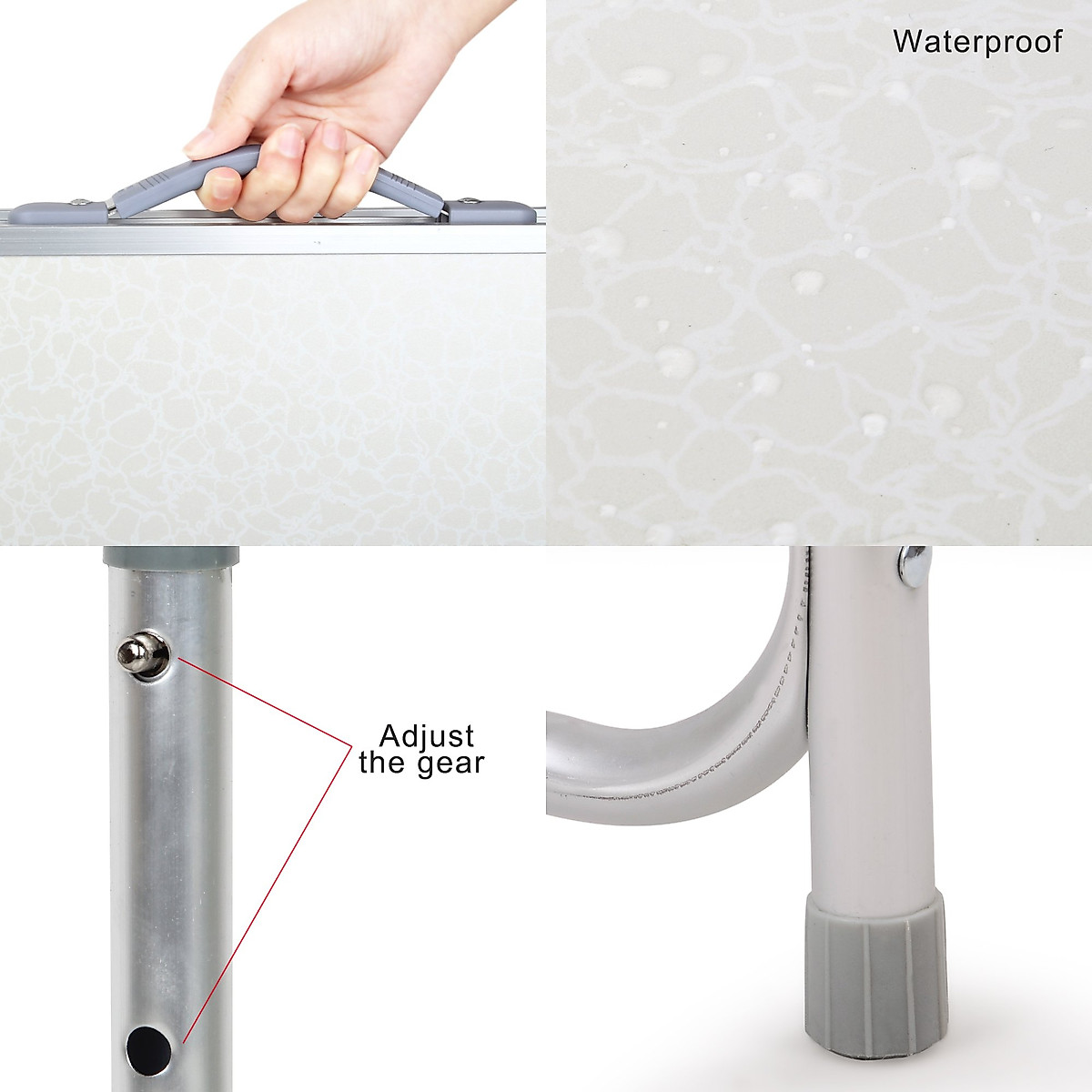 Waterproof

Adjust the gear