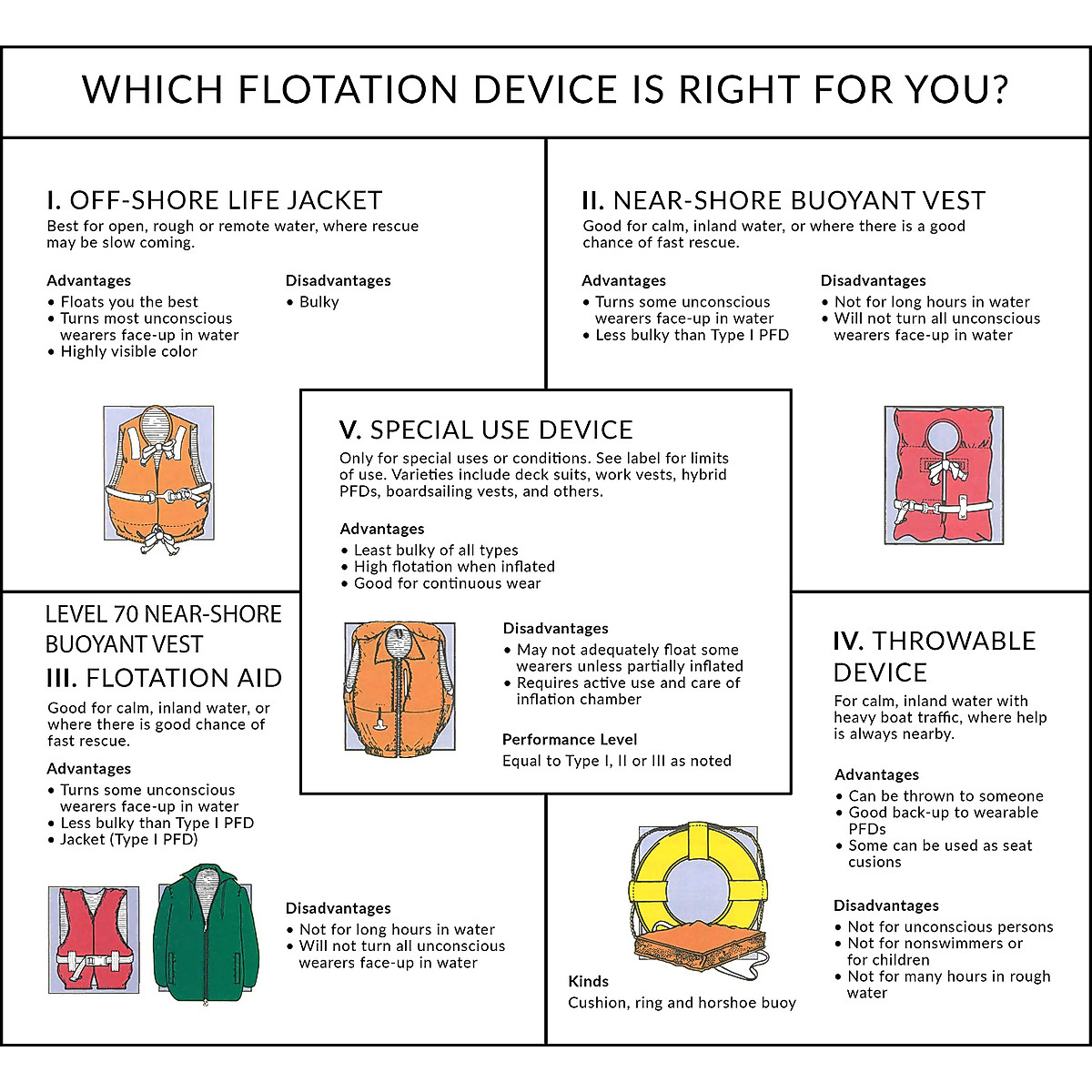 WHICH FLOTATION DEVICE IS RIGHT FOR YOU?

I. OFF-SHORE LIFE JACKET
Best for open, rough or remote water, where rescue may be slow coming.

Advantages
• Floats you the best
• Turns most unconscious wearers face-up in water
• Highly visible color

Disadvantages
• Bulky

II. NEAR-SHORE BUOYANT VEST
Good for calm, inland water, or where there is a good chance of fast rescue.

Advantages
• Turns some unconscious wearers face-up in water
• Less bulky than Type I PFD

Disadvantages
• Not for long hours in water
• Will not turn all unconscious wearers face-up in water

V. SPECIAL USE DEVICE
Only for special uses or conditions. See label for limits of use. Varieties include deck suits, work vests, hybrid PFDs, boardsailing vests, and others.

Advantages
• Least bulky of all types
• High flotation when inflated
• Good for continuous wear

Disadvantages
• May not adequately float some wearers unless partially inflated
• Requires active use and care of inflation chamber

Performance Level
Equal to Type I, II or III as noted

LEVEL 70 NEAR-SHORE BUOYANT VEST
III. FLOTATION AID
Good for calm, inland water, or where there is good chance of fast rescue.

Advantages
• Turns some unconscious wearers face-up in water
• Less bulky than Type I PFD
• Jacket (Type I PFD)

Disadvantages
• Not for long hours in water
• Will not turn all unconscious wearers face-up in water

IV. THROWABLE DEVICE
For calm, inland water with heavy boat traffic, where help is always nearby.

Advantages
• Can be thrown to someone
• Good back-up to wearable PFDs
• Some can be used as seat cusions

Disadvantages
• Not for unconscious persons
• Not for nonswimmers or for children
• Not for many hours in rough water

Kinds
Cushion, ring and horshoe buoy