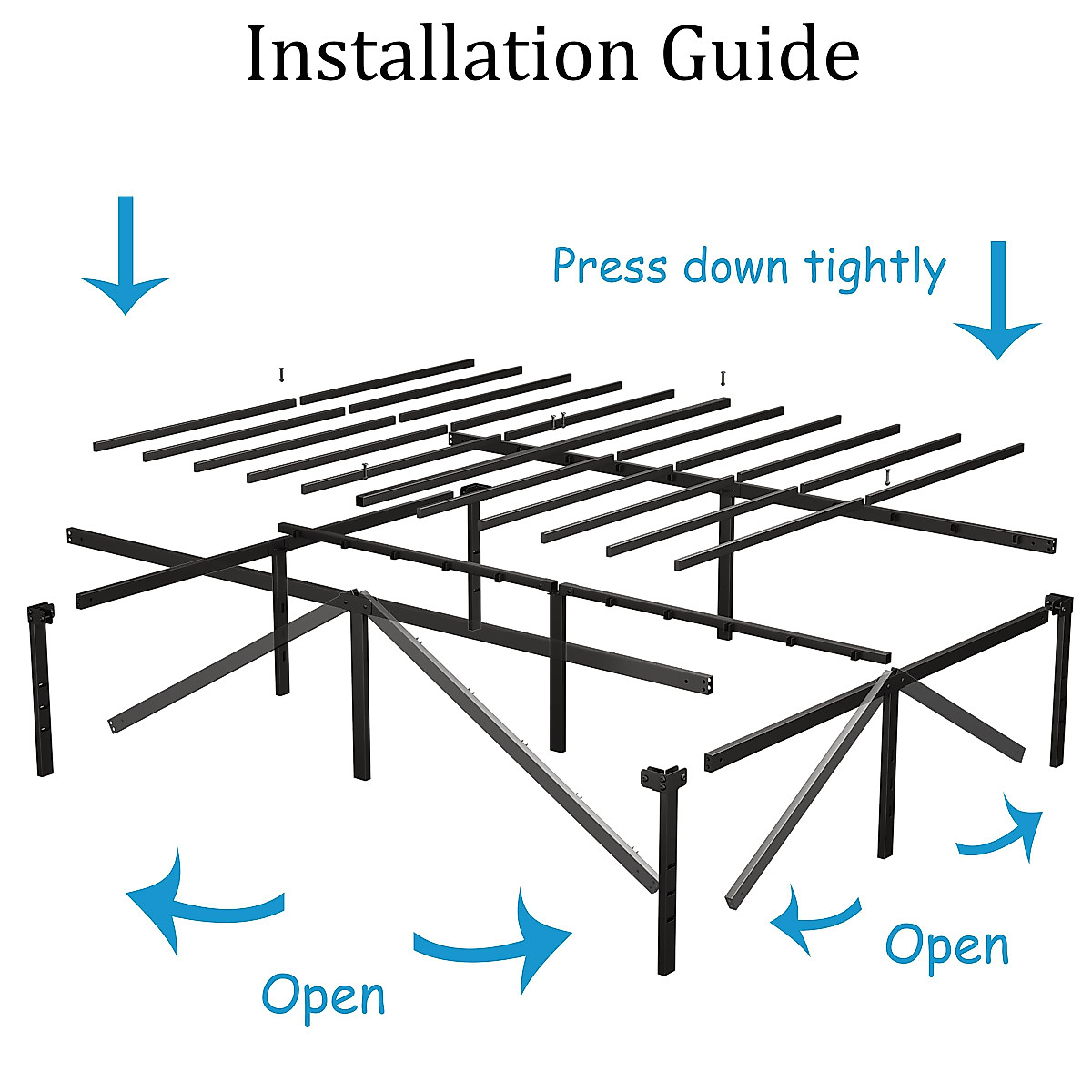 Installation Guide

Press down tightly

Open

Open