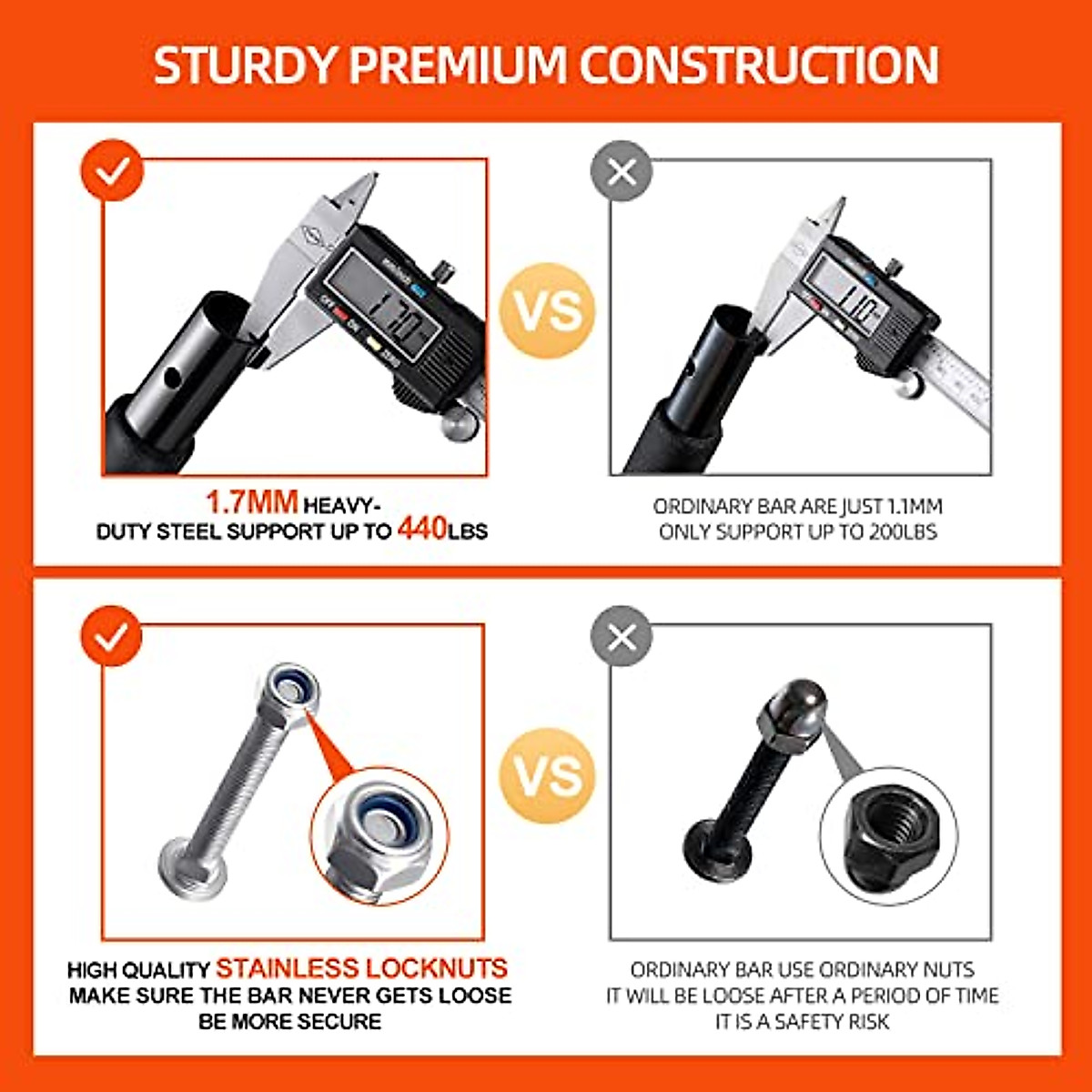 STURDY PREMIUM CONSTRUCTION

1.70

VS

1.10

1.7MM HEAVY-DUTY STEEL SUPPORT UP TO 440LBS

ORDINARY BAR ARE JUST 1.1MM
ONLY SUPPORT UP TO 200LBS

VS

HIGH QUALITY STAINLESS LOCKNUTS
MAKE SURE THE BAR NEVER GETS LOOSE
BE MORE SECURE

ORDINARY BAR USE ORDINARY NUTS
IT WILL BE LOOSE AFTER A PERIOD OF TIME
IT IS A SAFETY RISK