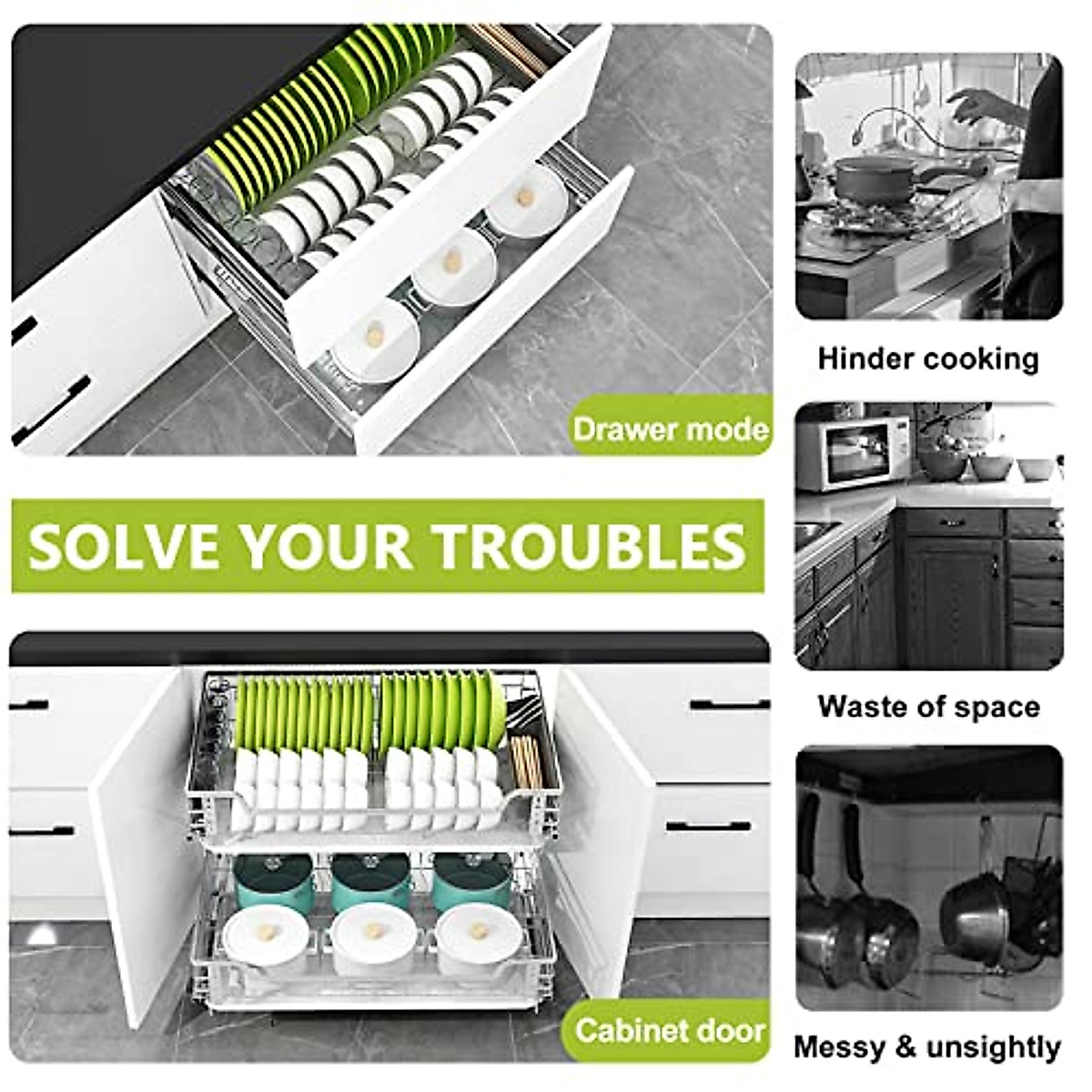 Drawer mode

SOLVE YOUR TROUBLES

Cabinet door

Hinder cooking

Waste of space

Messy & unsightly